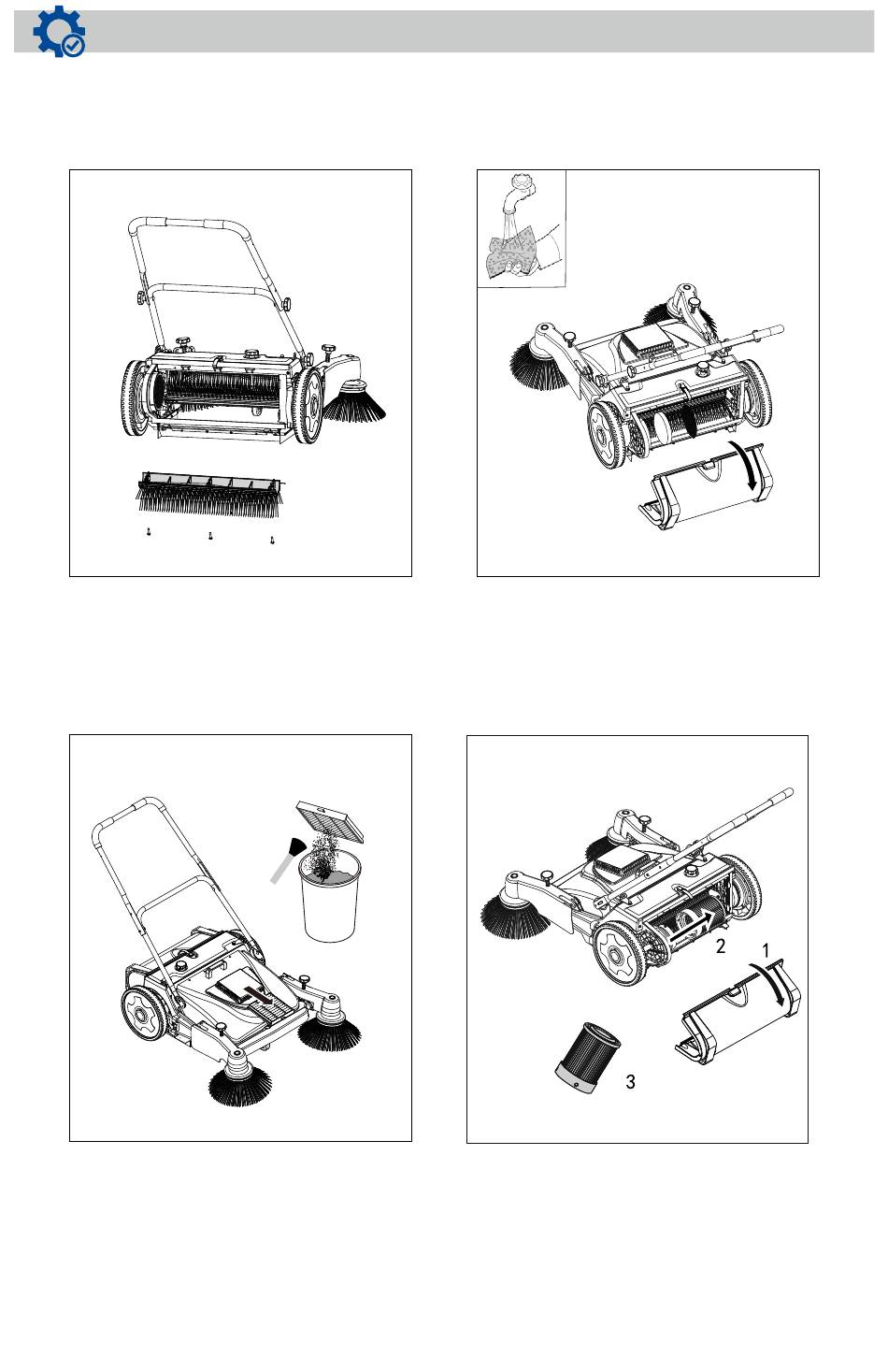 2
1
3