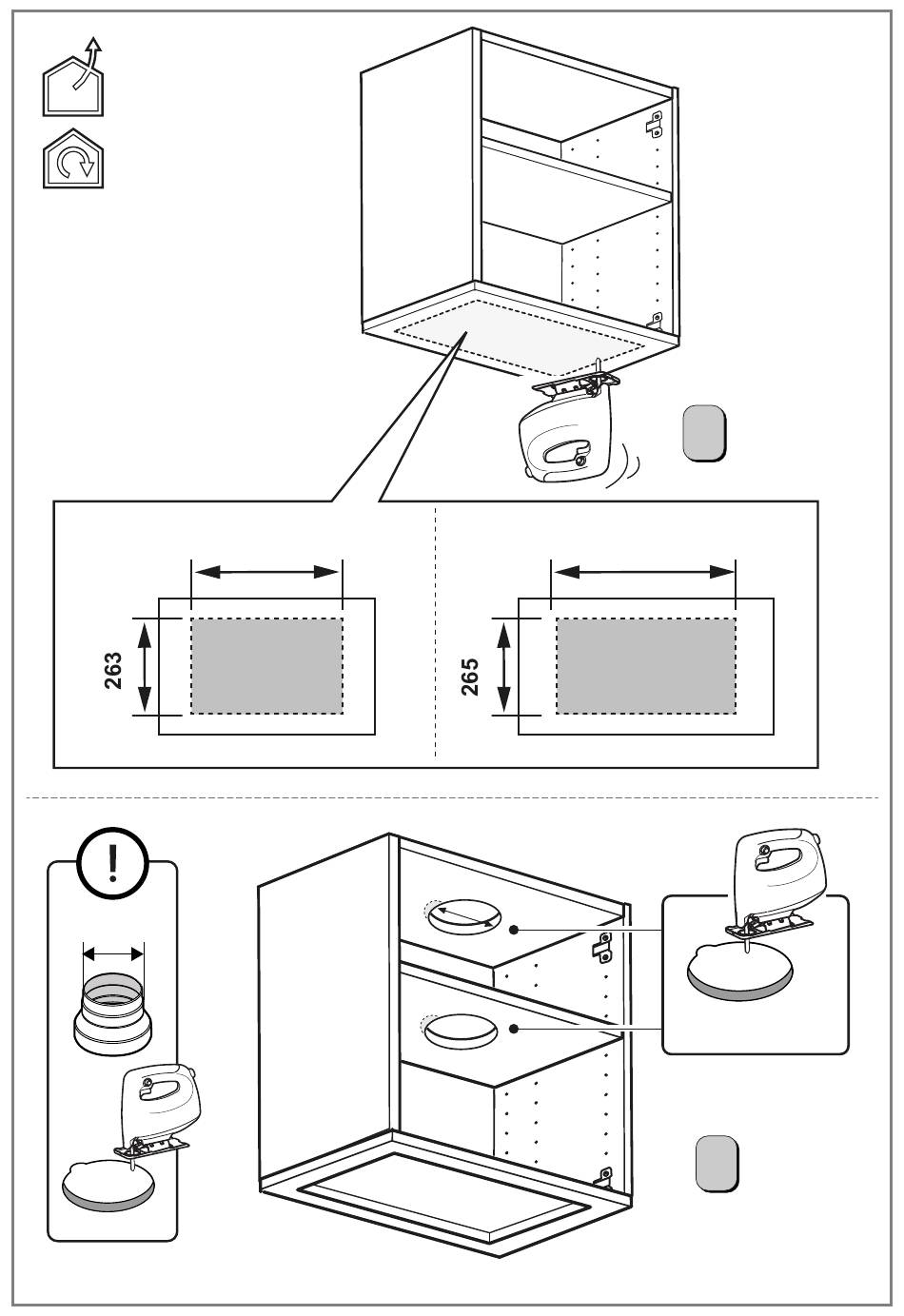 263

265

!