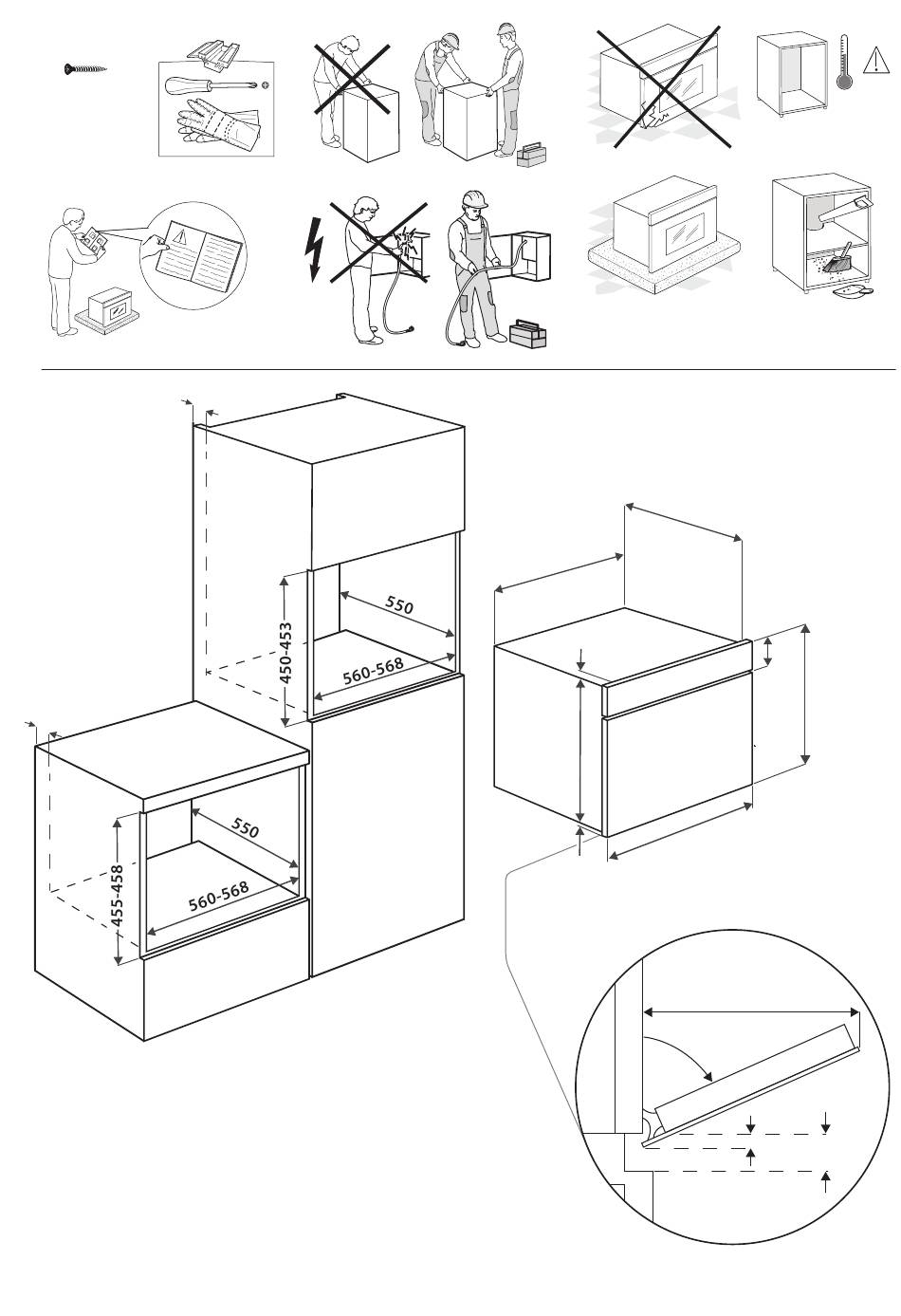 550

450-453

560-568

550

455-458

560-568