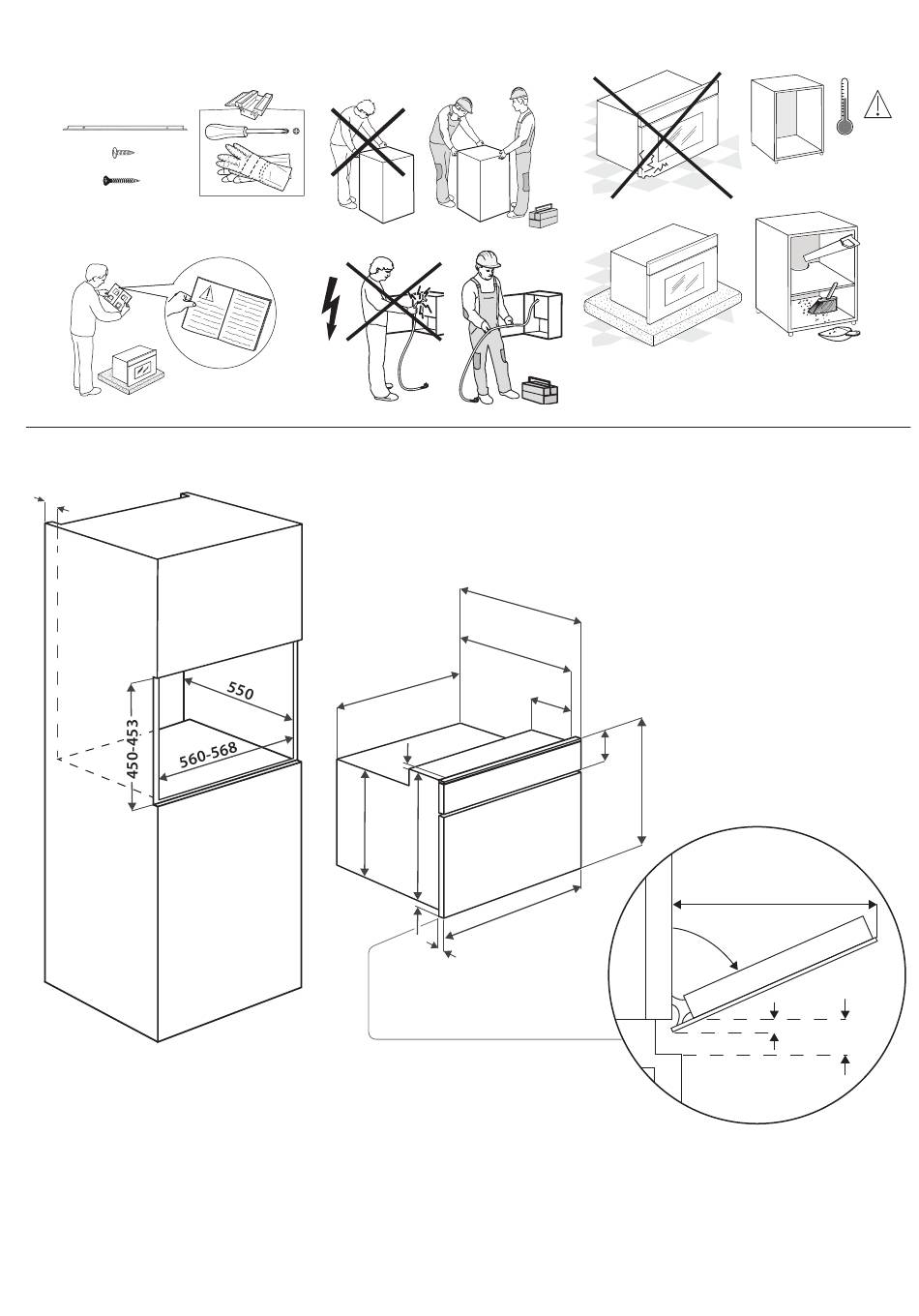 550

450-453

560-568