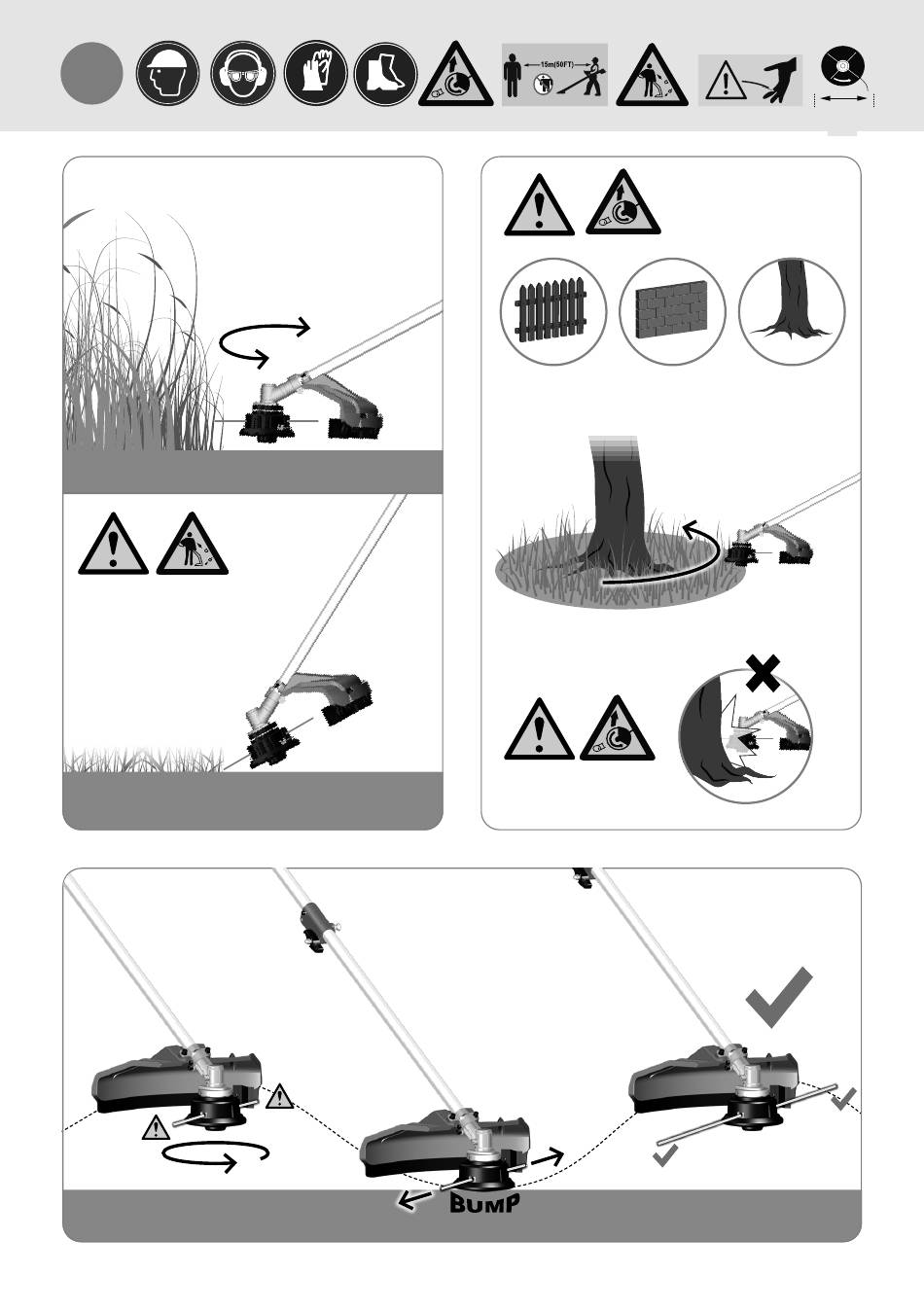 15m(50FT)

BUMP