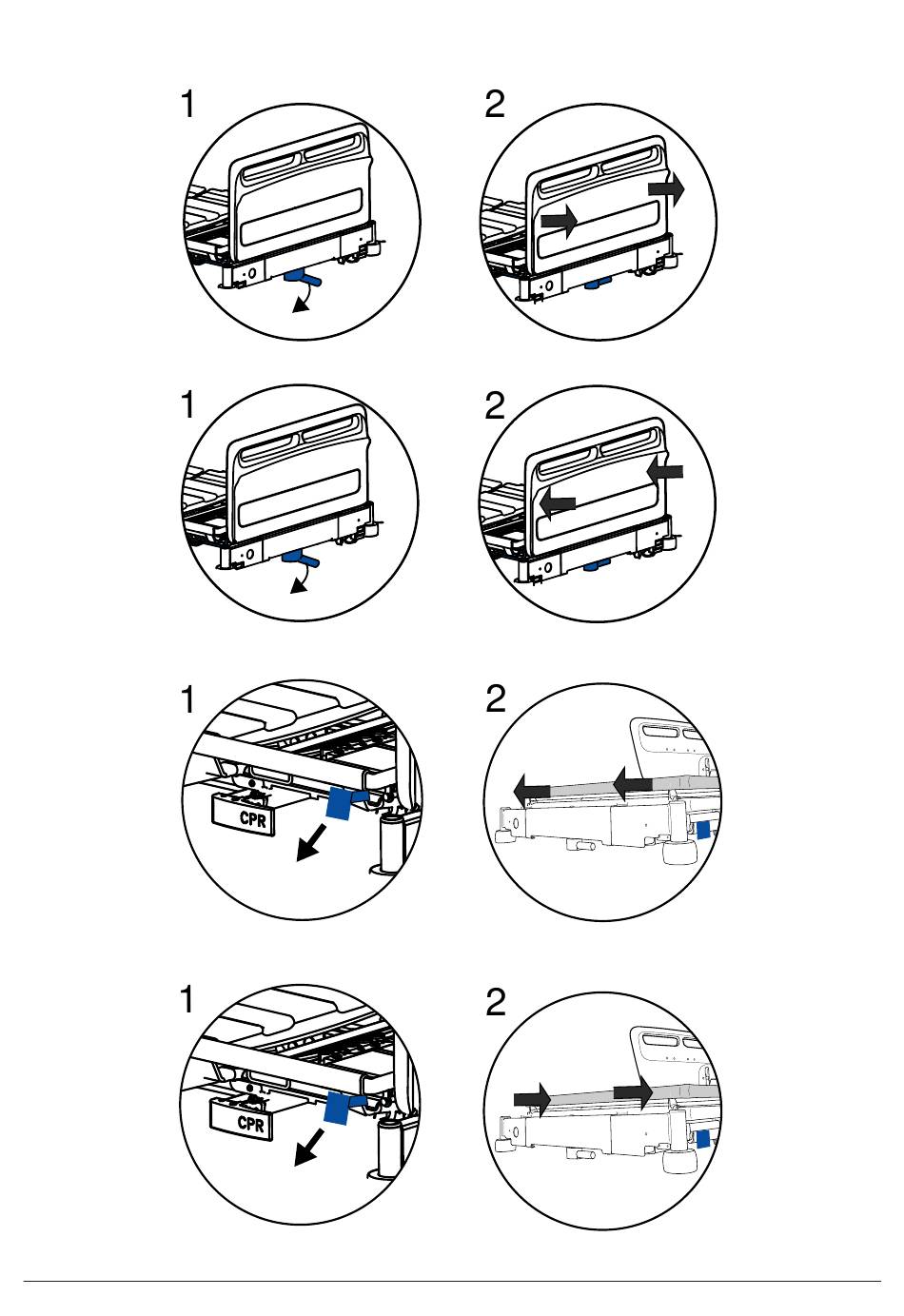 1
2
1
2
1
CPR
2
1
CPR
2