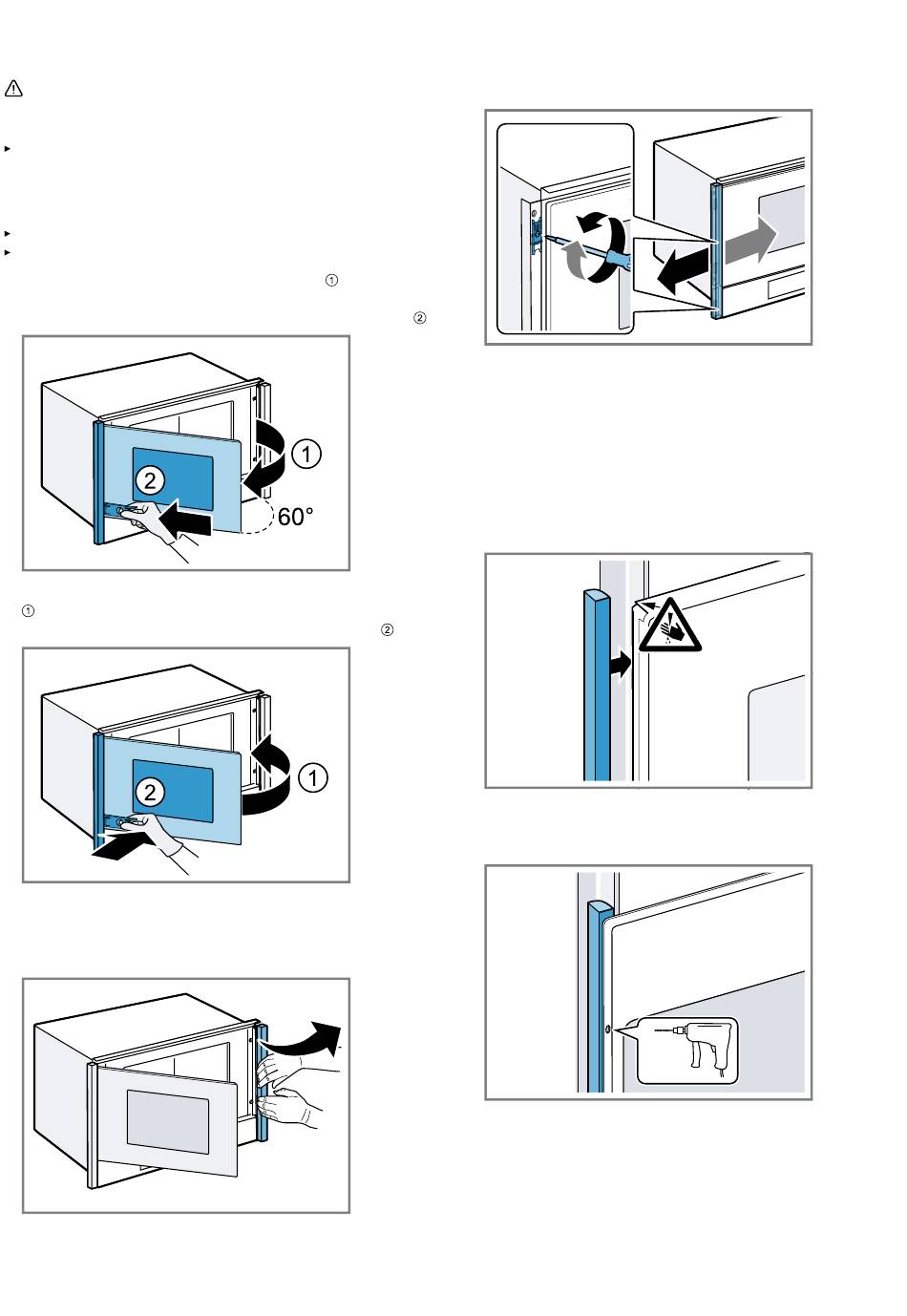 ①

②

①

②

60°

①

②

①

②