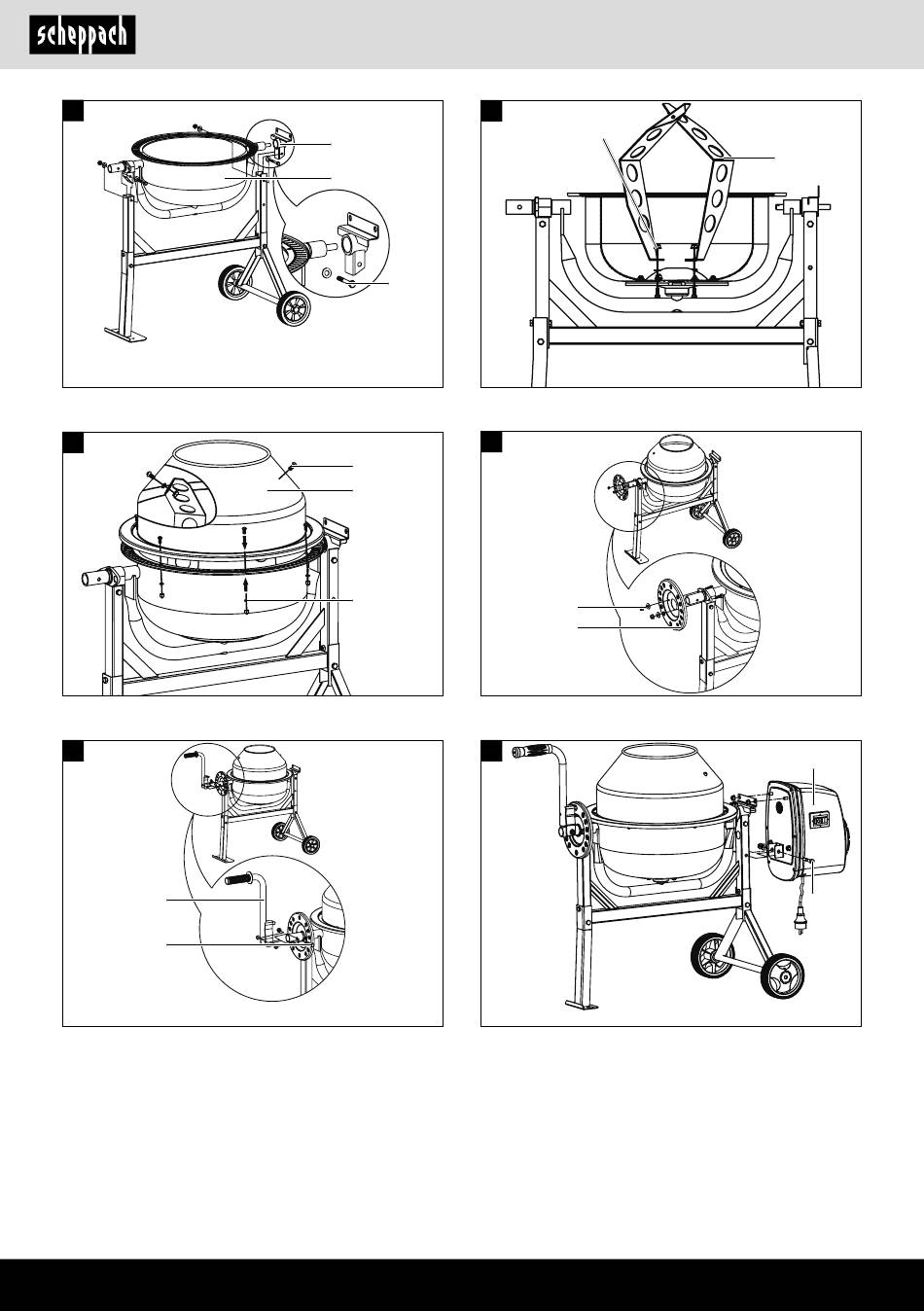 scheppach