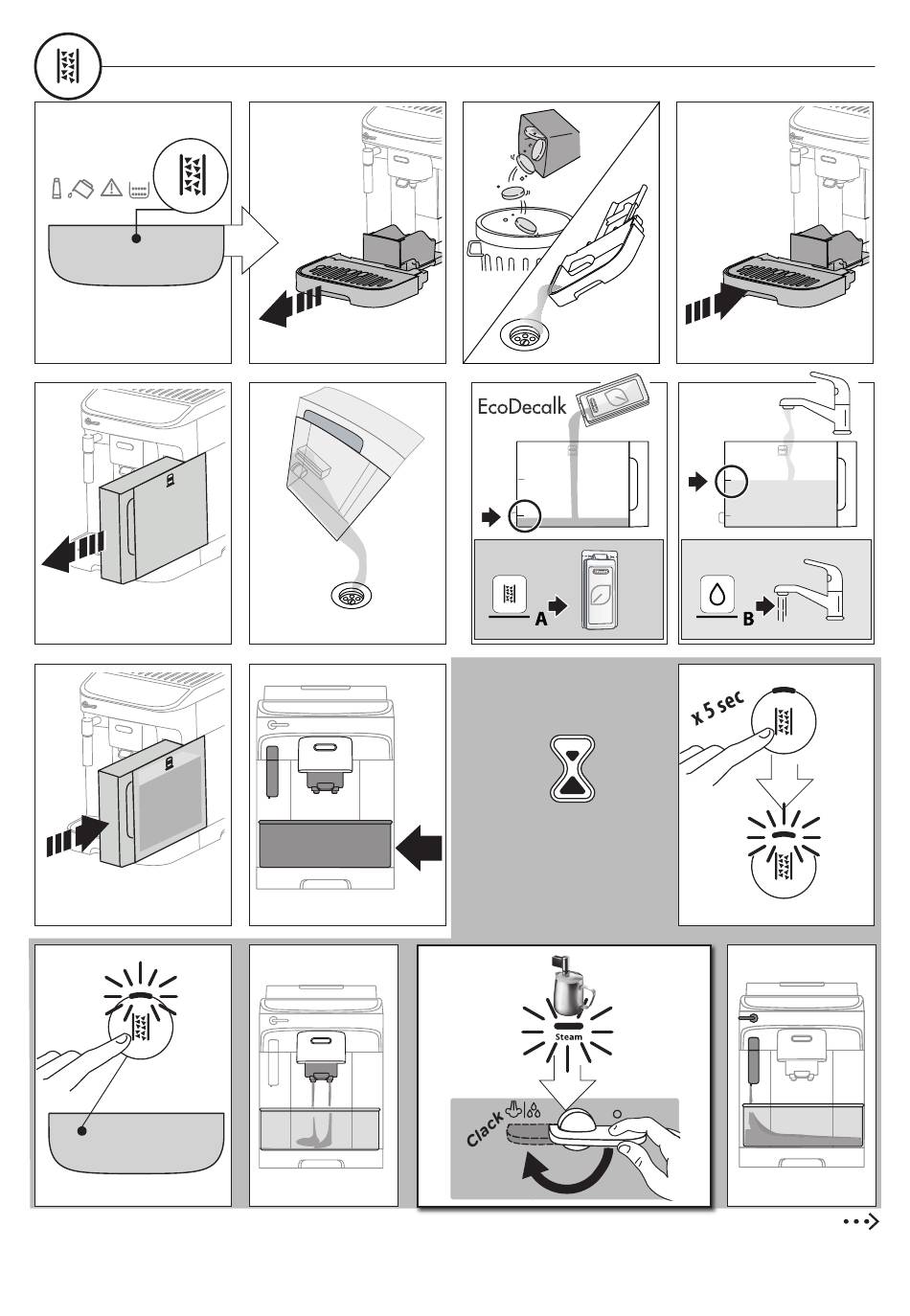 EcoDecalk

A

B

x 5 sec

Steam

Clack