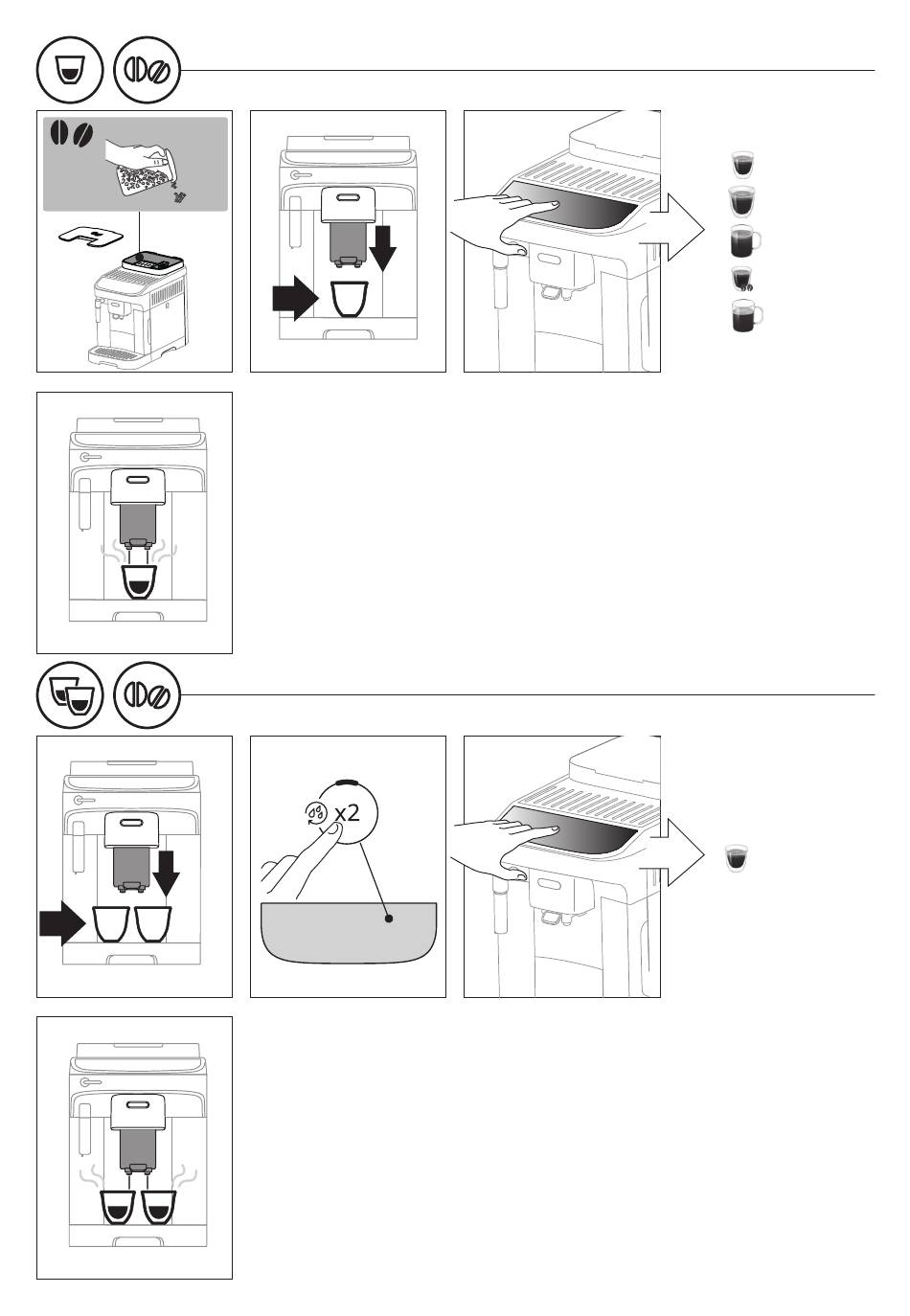 x2