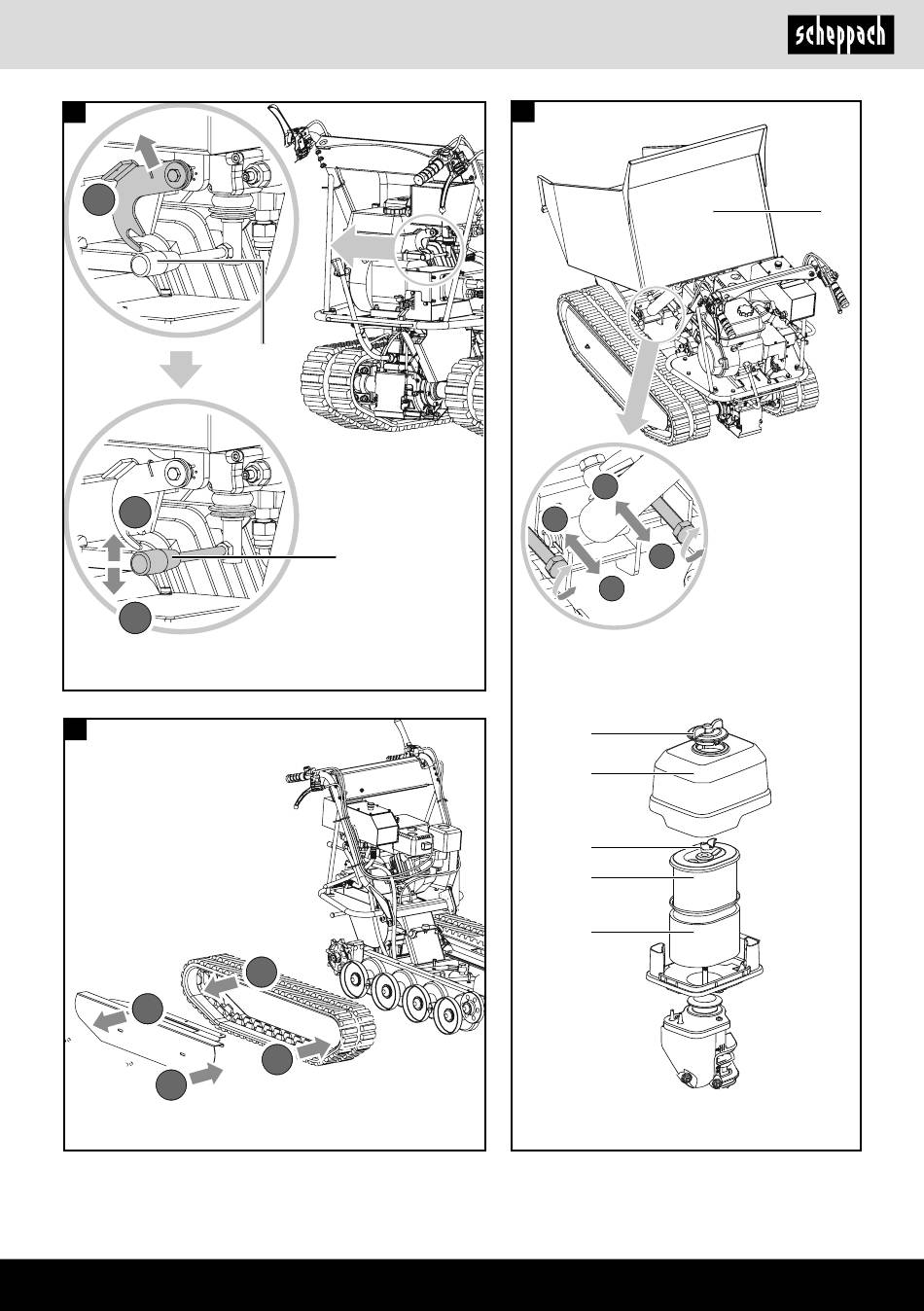 scheppach