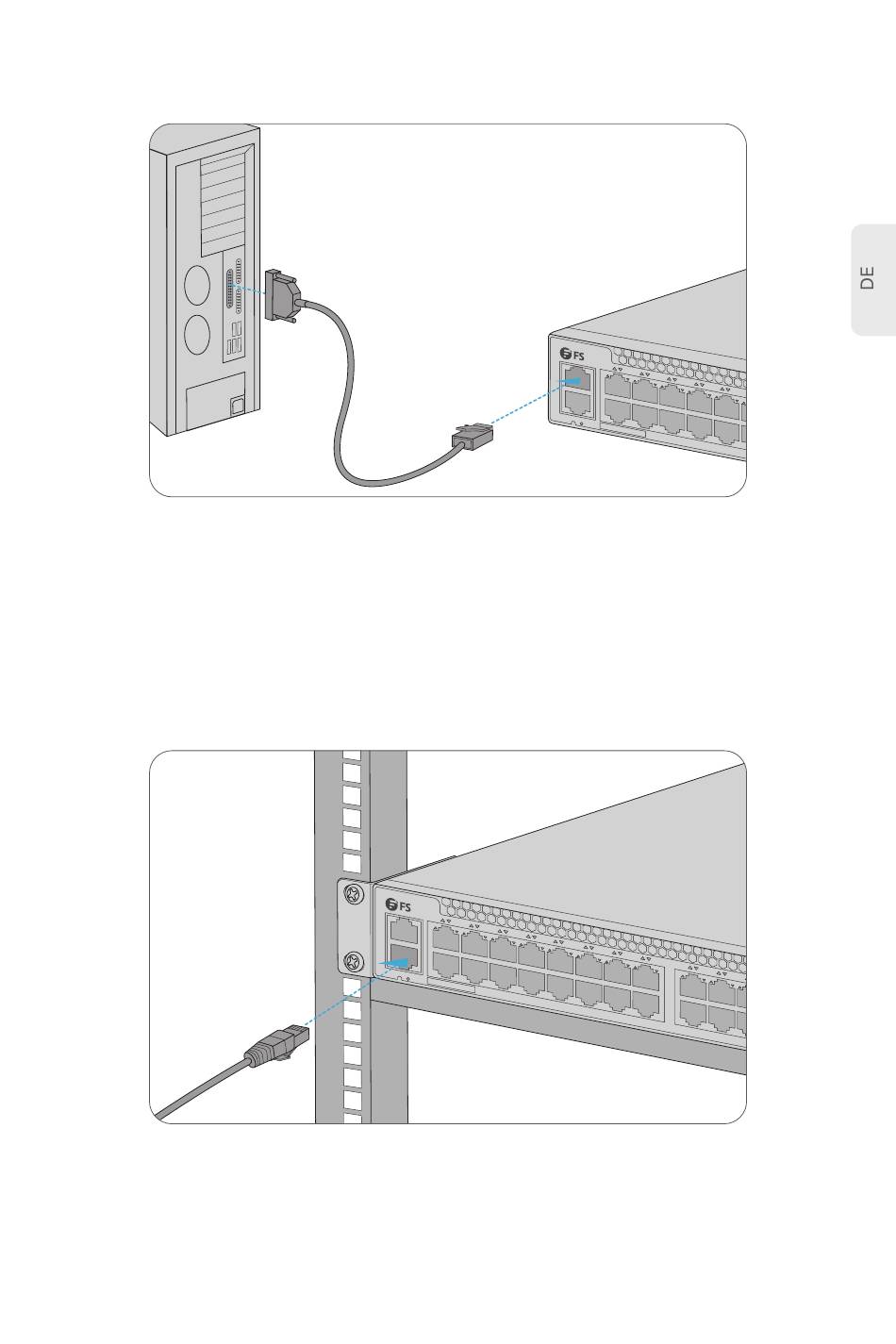 DE

FS

FS