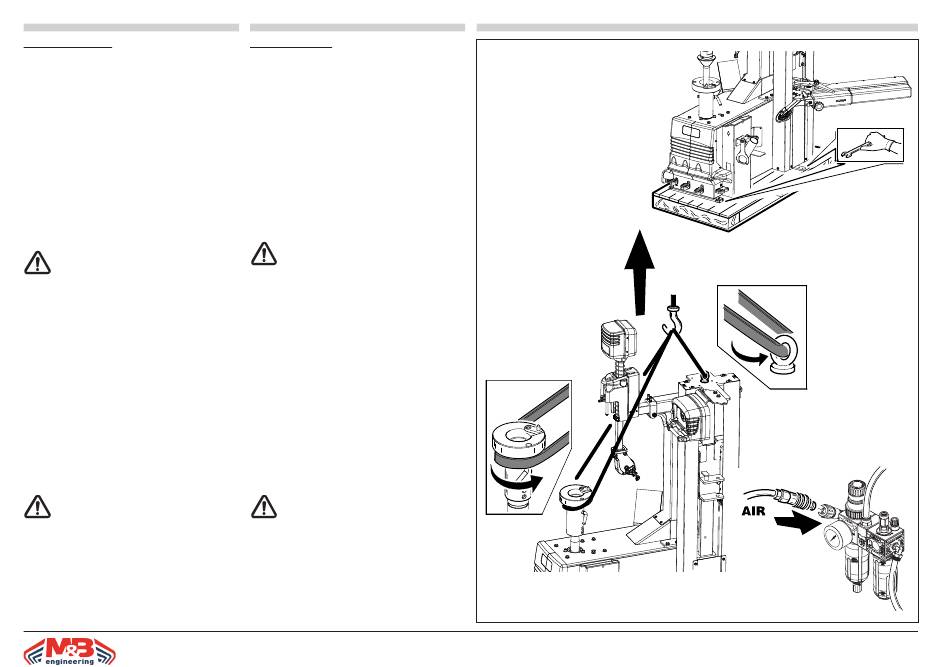 AIR

M&B
engineering