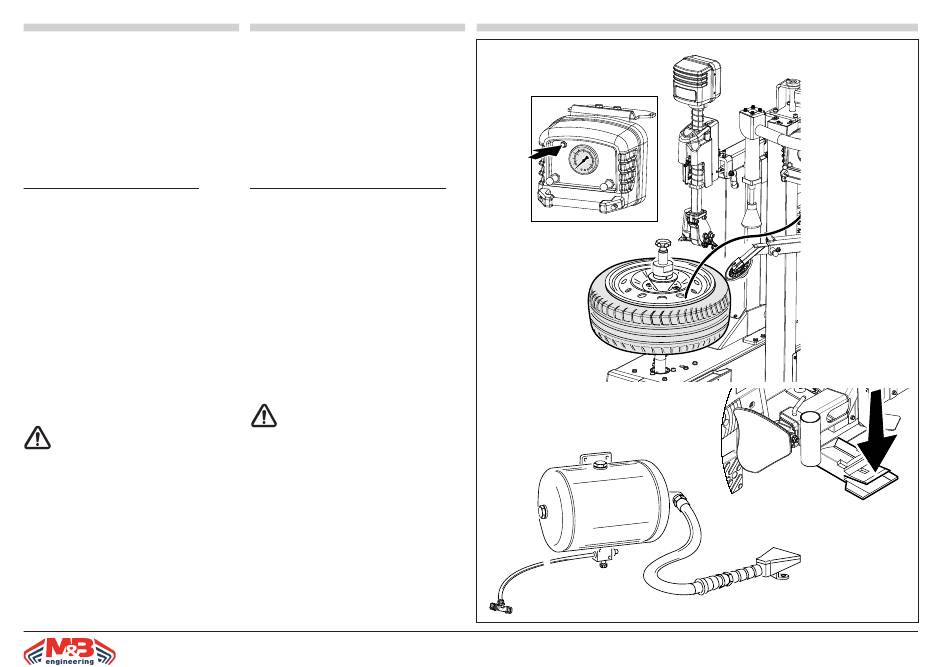 M&B engineering