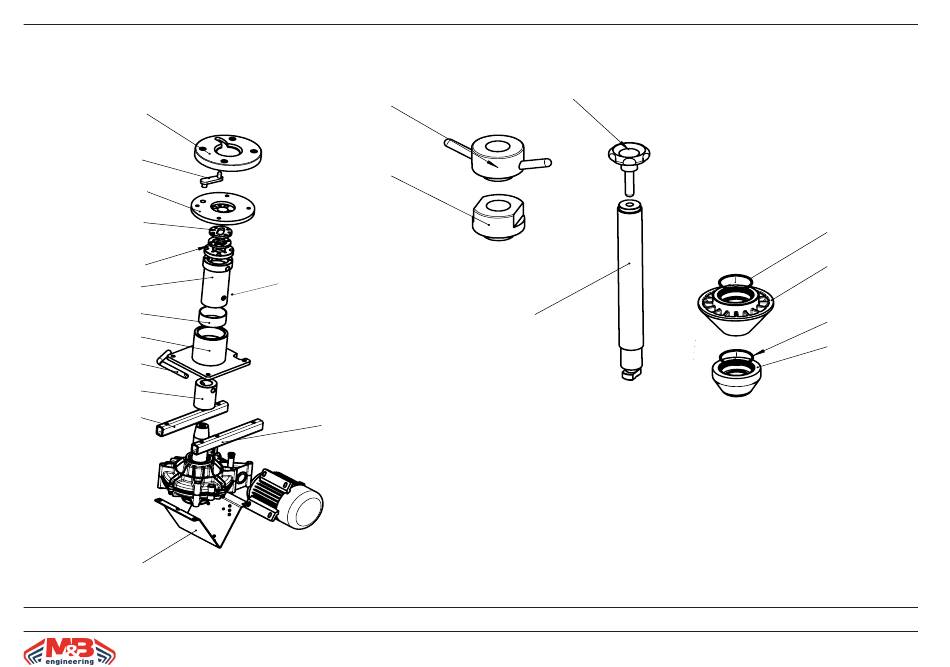 M&B
engineering