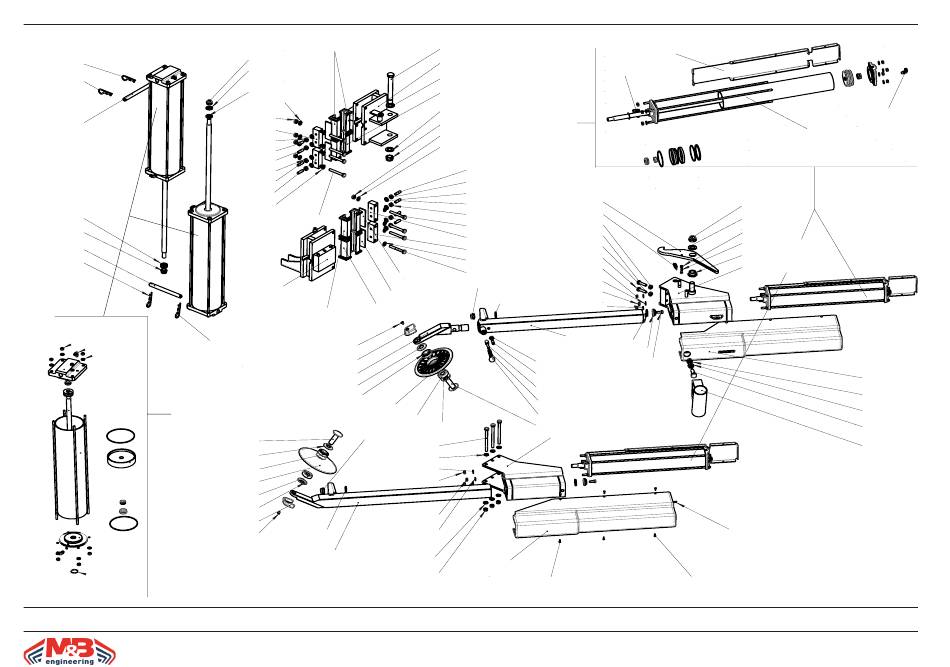 M&B
engineering