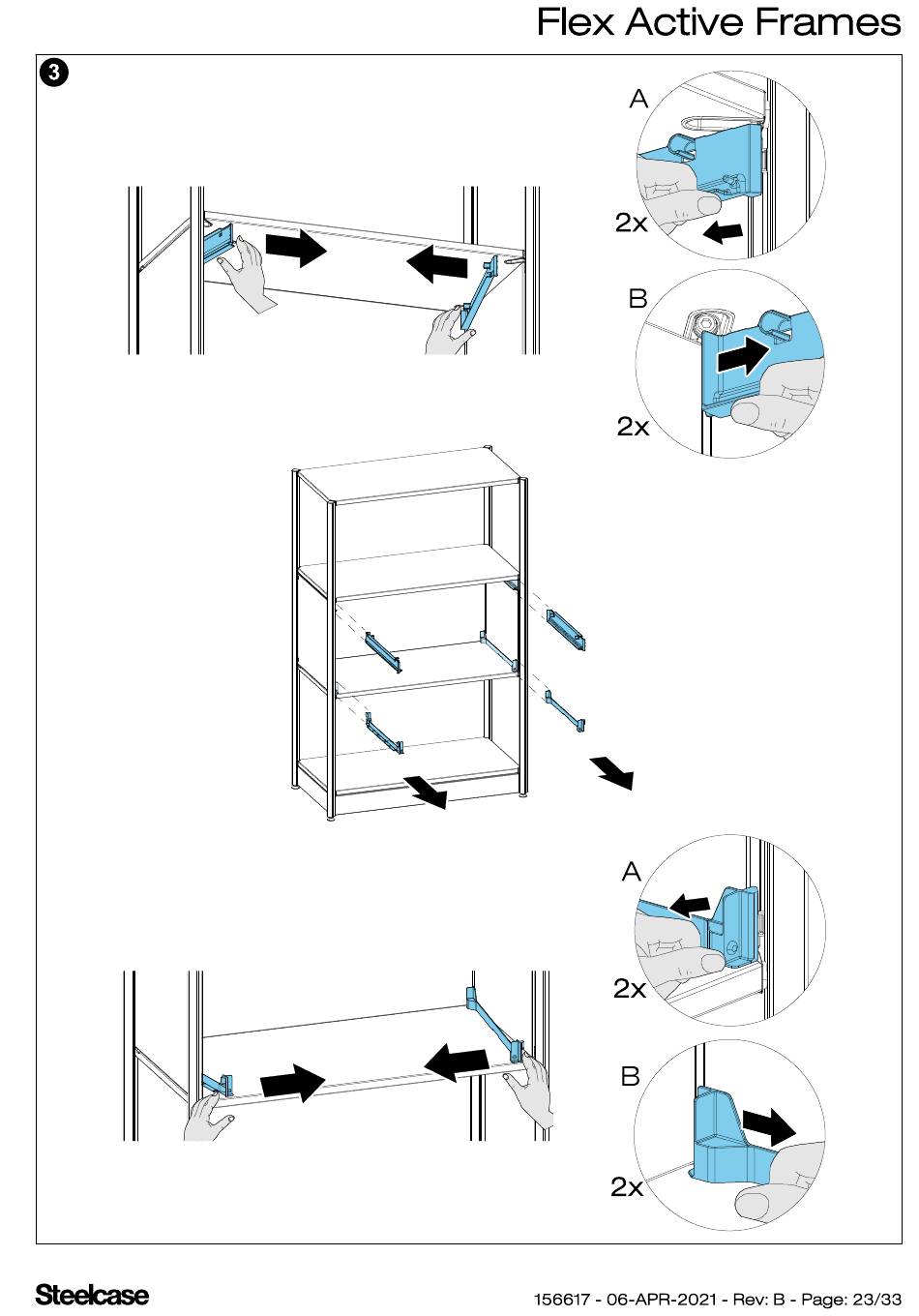 Flex Active Frames

3

A

2x

B

2x

A

2x

B

2x

Steelcase

156617 - 06-APR-2021 - Rev: B - Page: 23/33