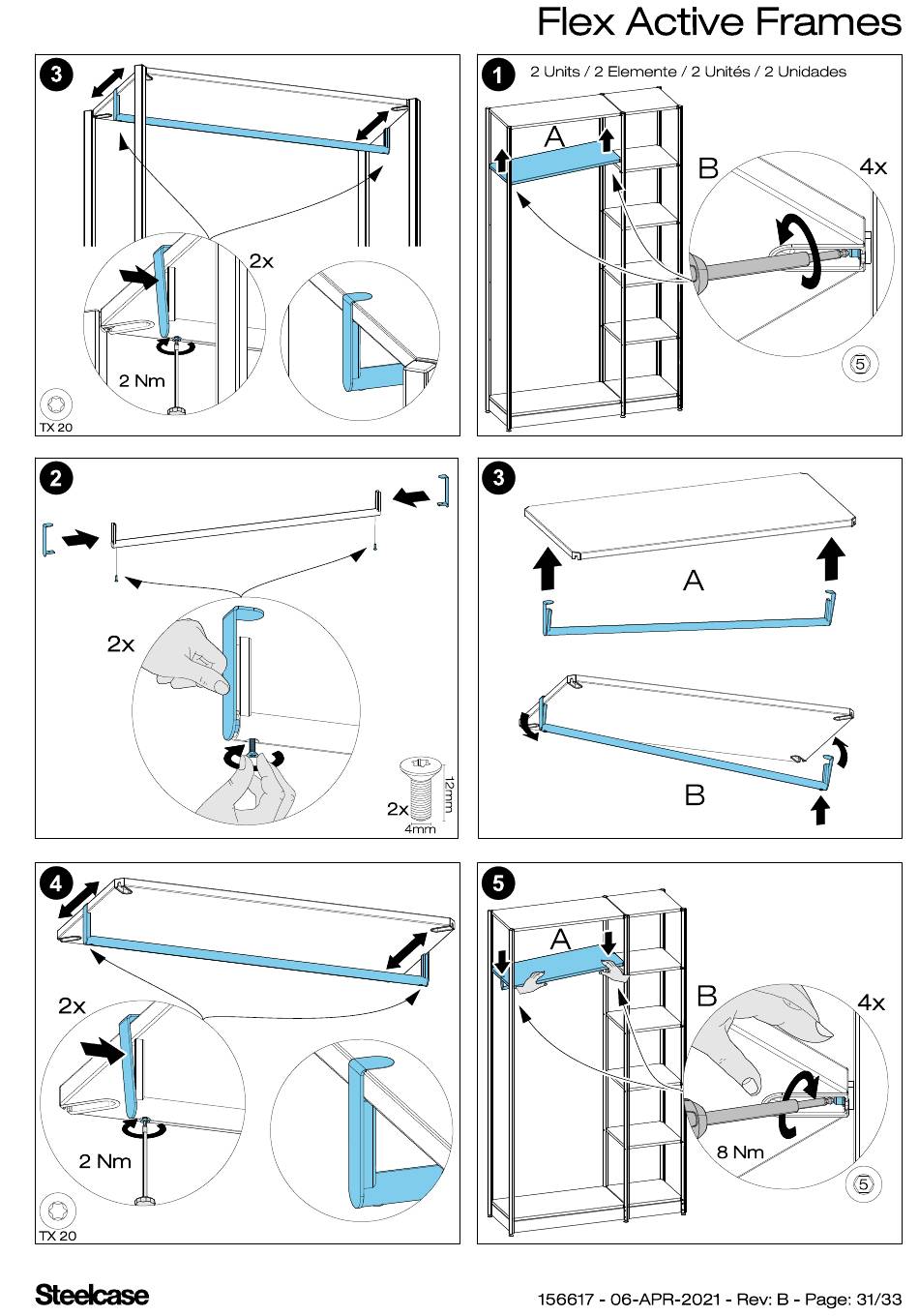 Flex Active Frames

3

2x

2 Nm

TX 20

1

2 Units / 2 Elemente / 2 Unités / 2 Unidades

A

B

4x

5

2

2x

2x

12mm

4mm

3

A

B

4

2x

2 Nm

TX 20

5

A

B

4x

8 Nm

5

Steelcase

156617 - 06-APR-2021 - Rev: B - Page: 31/33