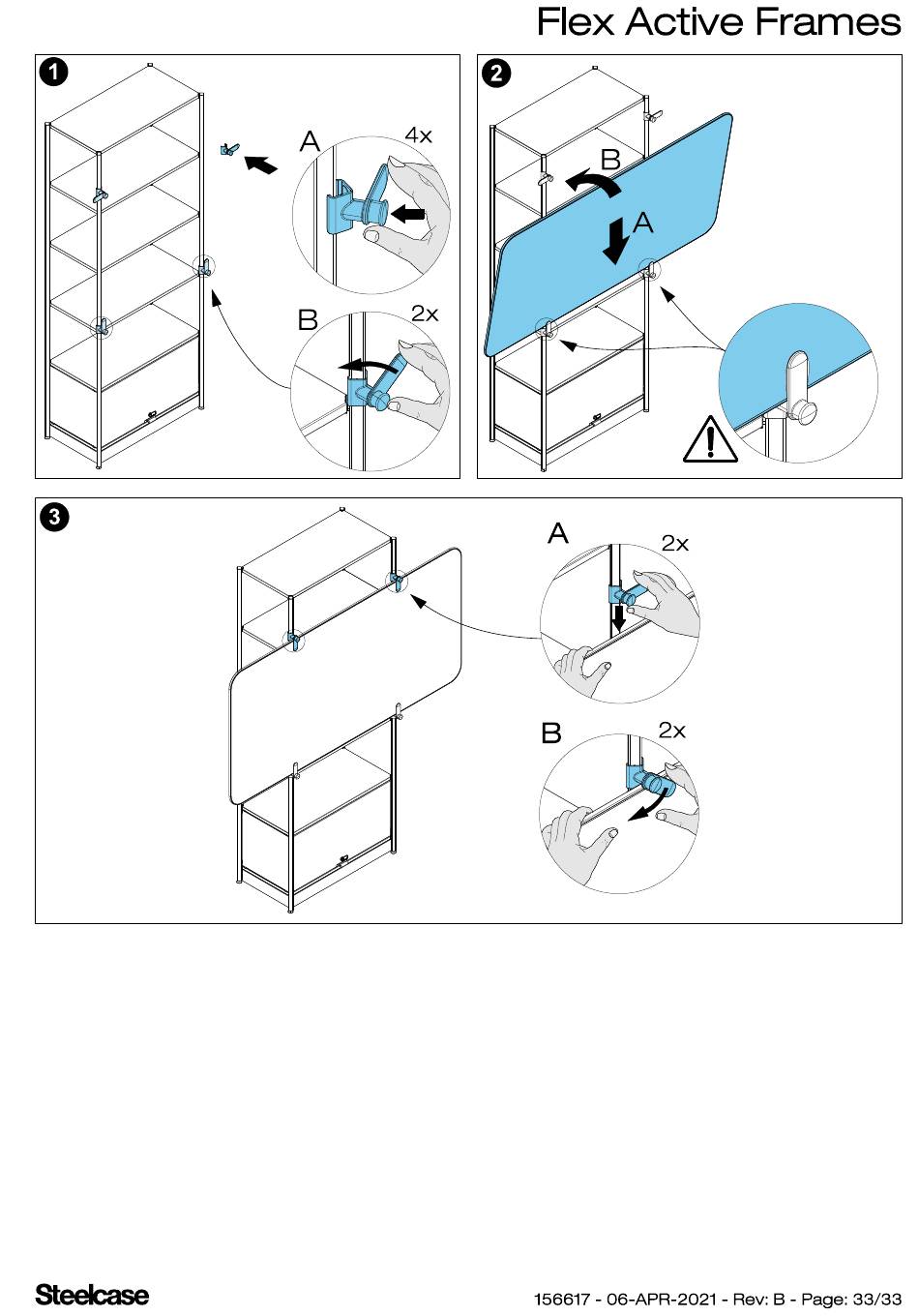 Flex Active Frames

1

A 4x

B 2x

2

B

A

3

A 2x

B 2x

Steelcase

156617 - 06-APR-2021 - Rev: B - Page: 33/33