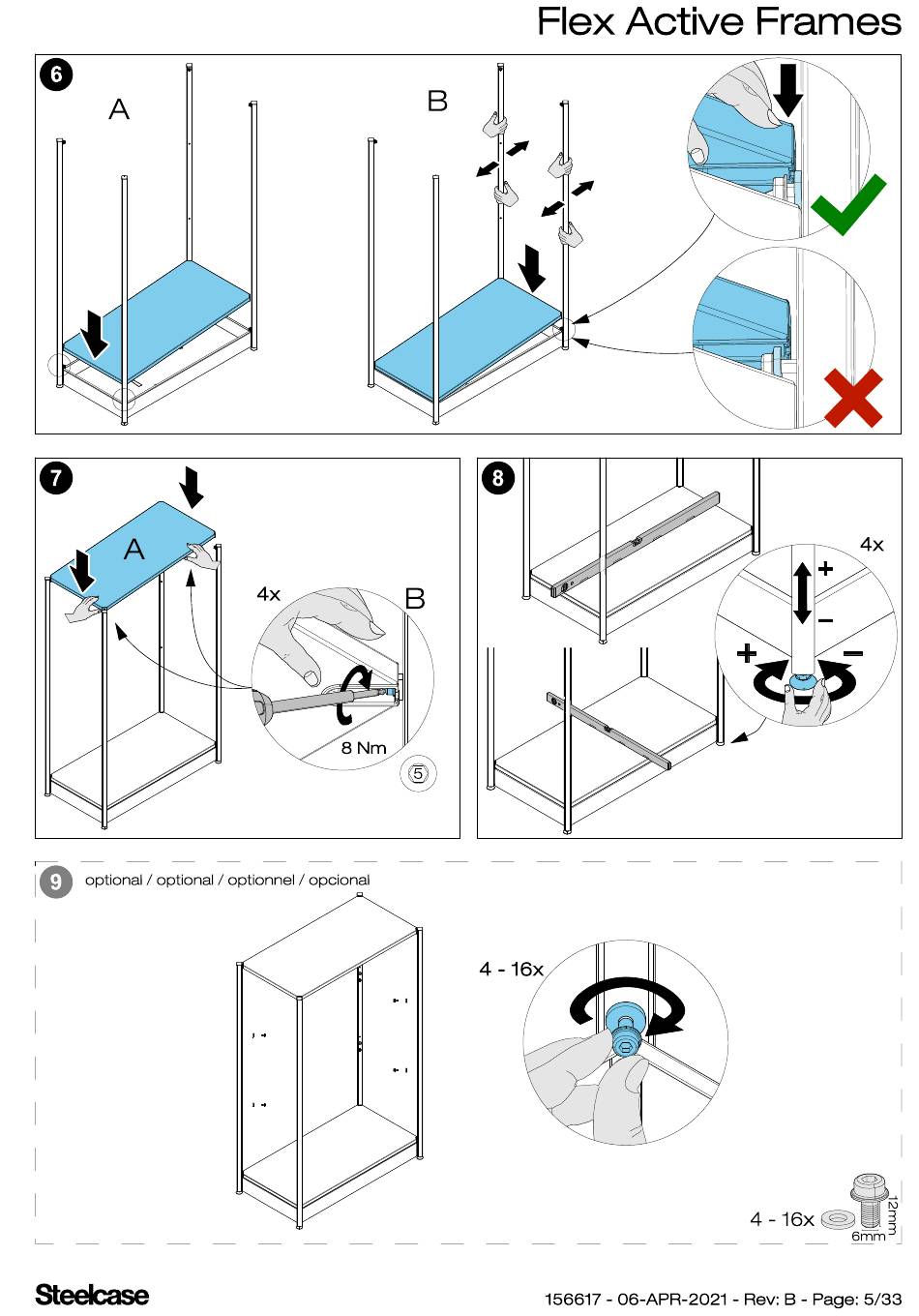 Flex Active Frames

6

A

B

7

A

4x

B

8 Nm

5

8

4x

+

−

+

−

9 optional / optional / optionnel / opcional

4 - 16x

4 - 16x

12mm

6mm

Steelcase

156617 - 06-APR-2021 - Rev: B - Page: 5/33