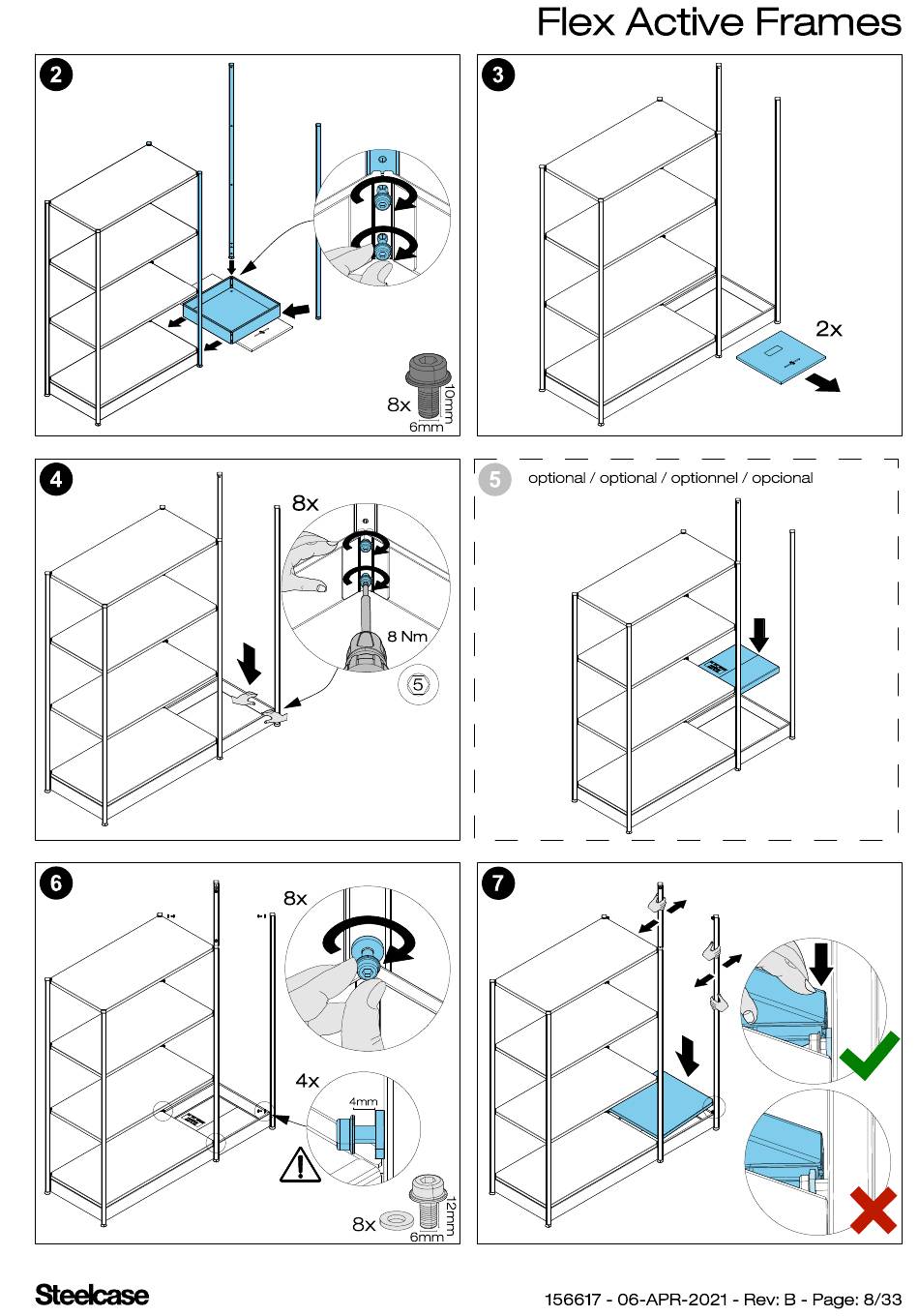 Flex Active Frames

2

8x
10mm
6mm

3

2x

4

8x
8 Nm
5

5
optional / optional / optionnel / opcional

6

8x
4x
4mm
8x
12mm
6mm

7

Steelcase

156617 - 06-APR-2021 - Rev: B - Page: 8/33