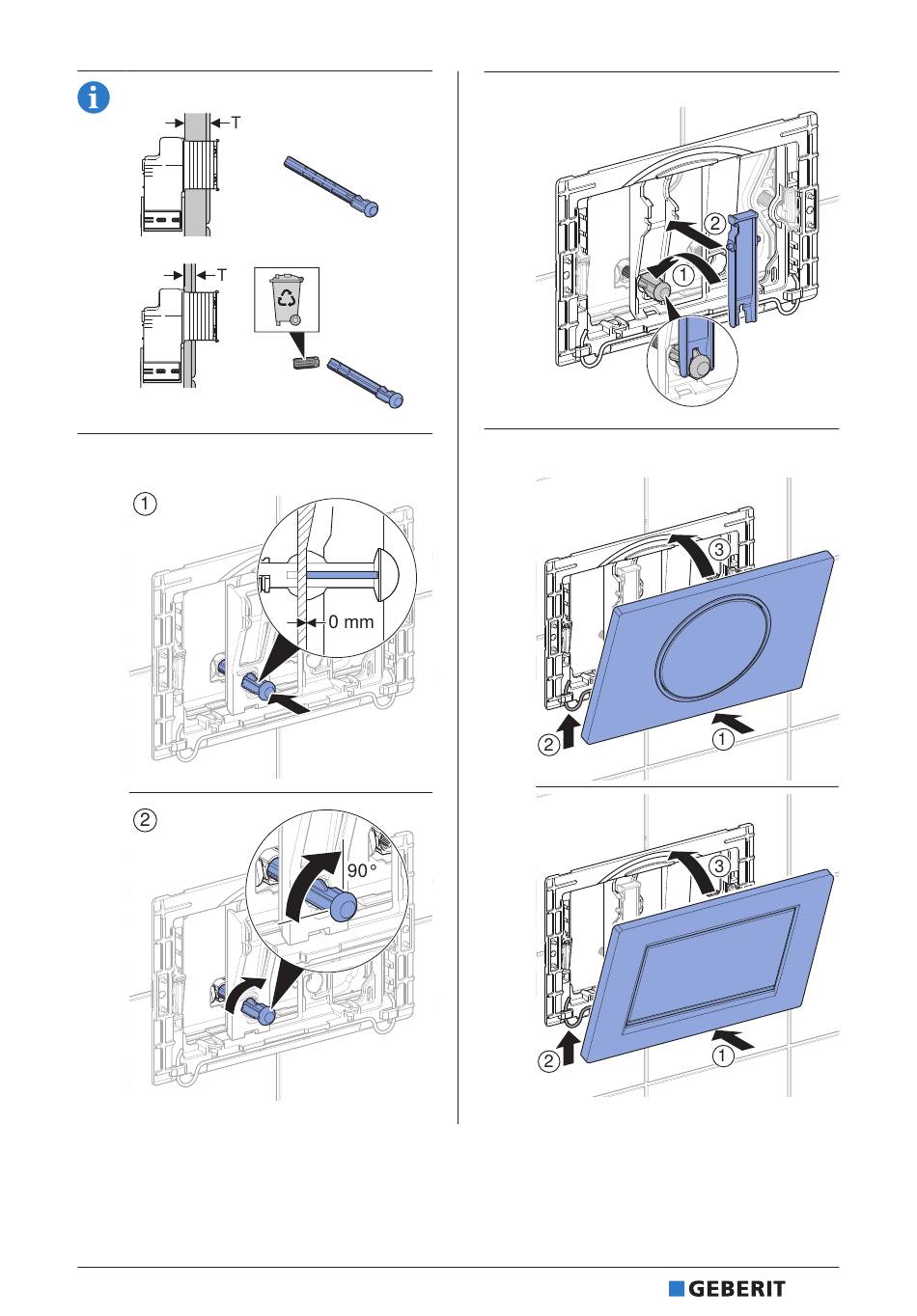 T

T

①

0 mm

②

90°

②

①

③

②

①

③

②

①

GEBERIT