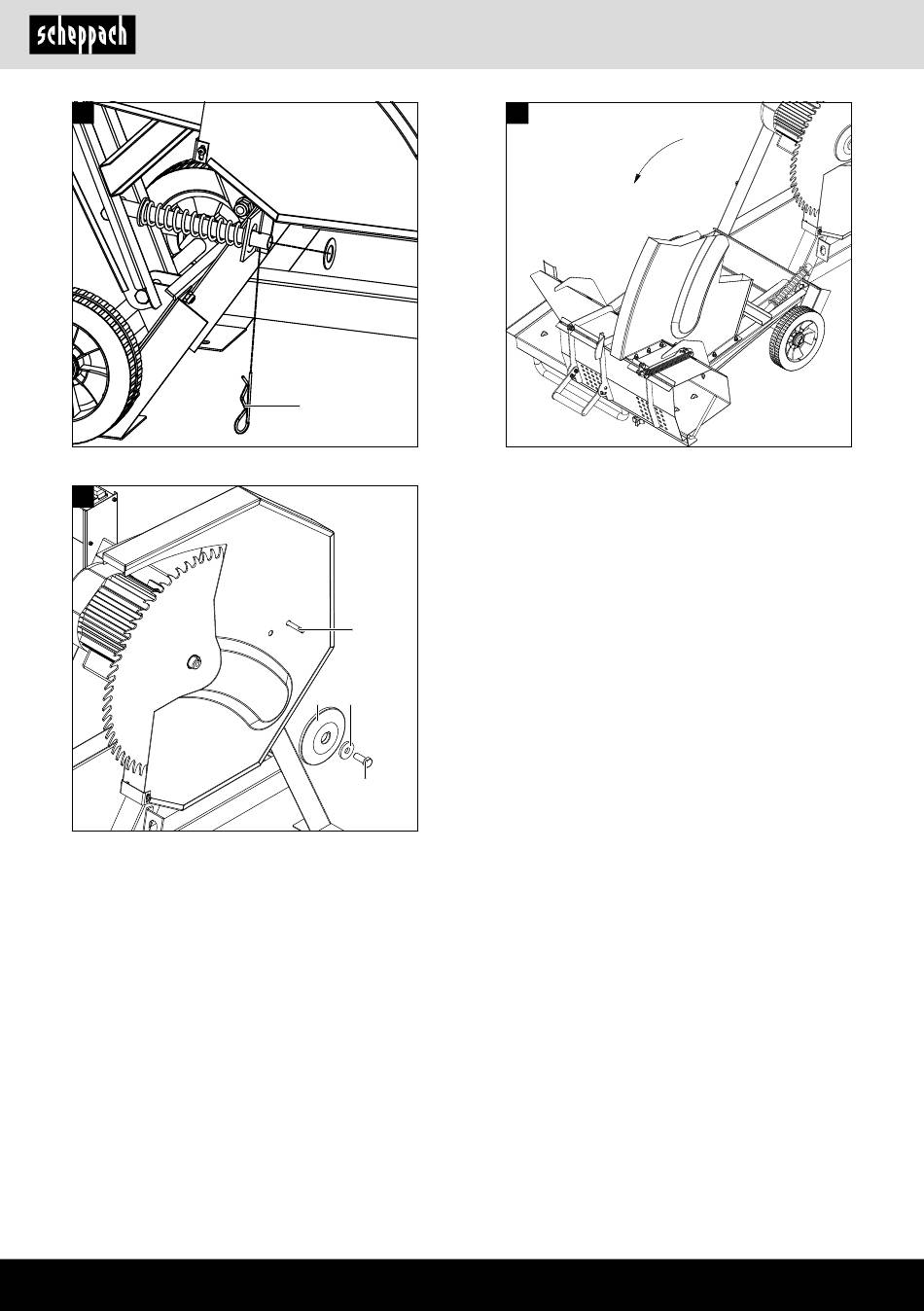 scheppach