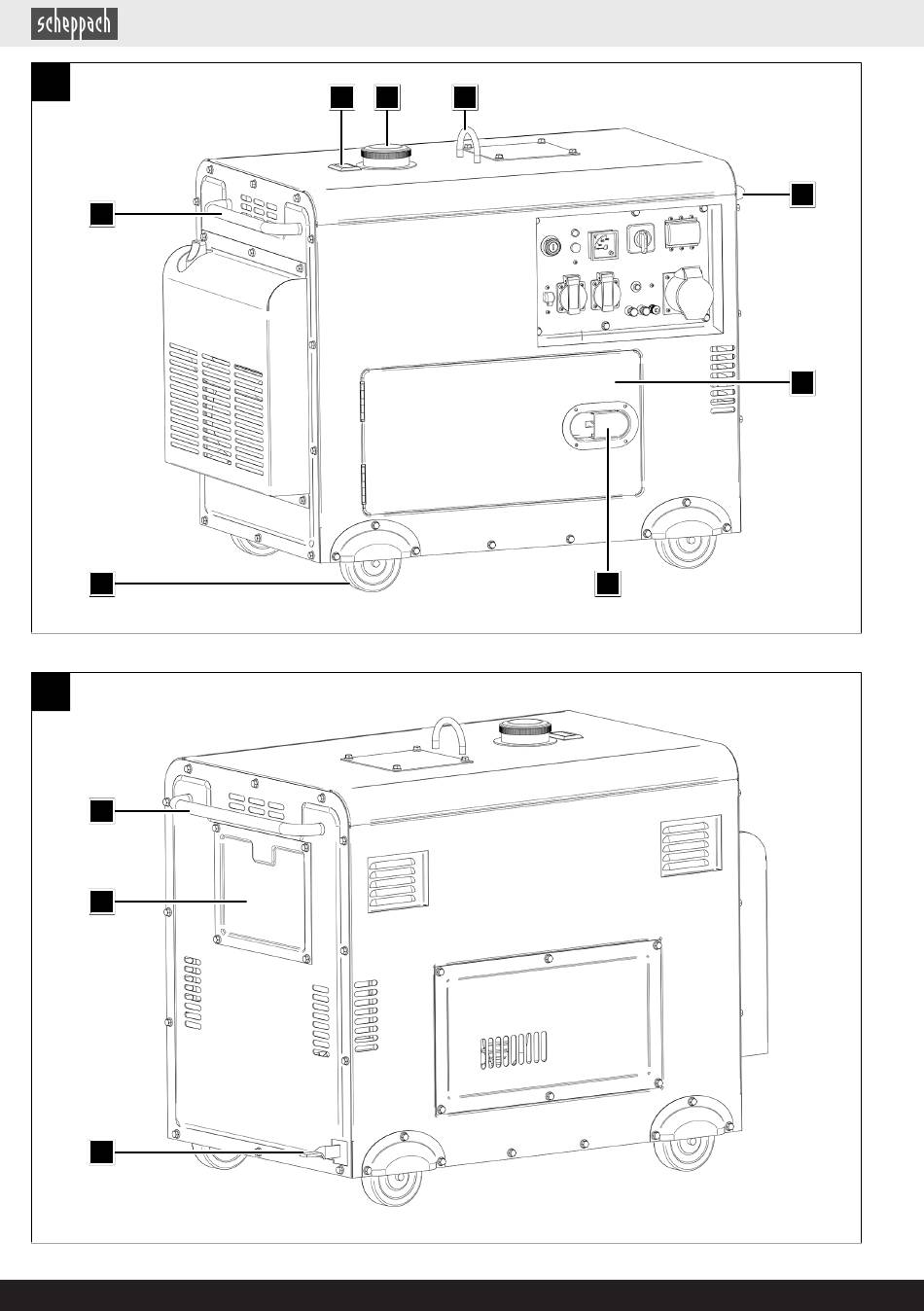 scheppach