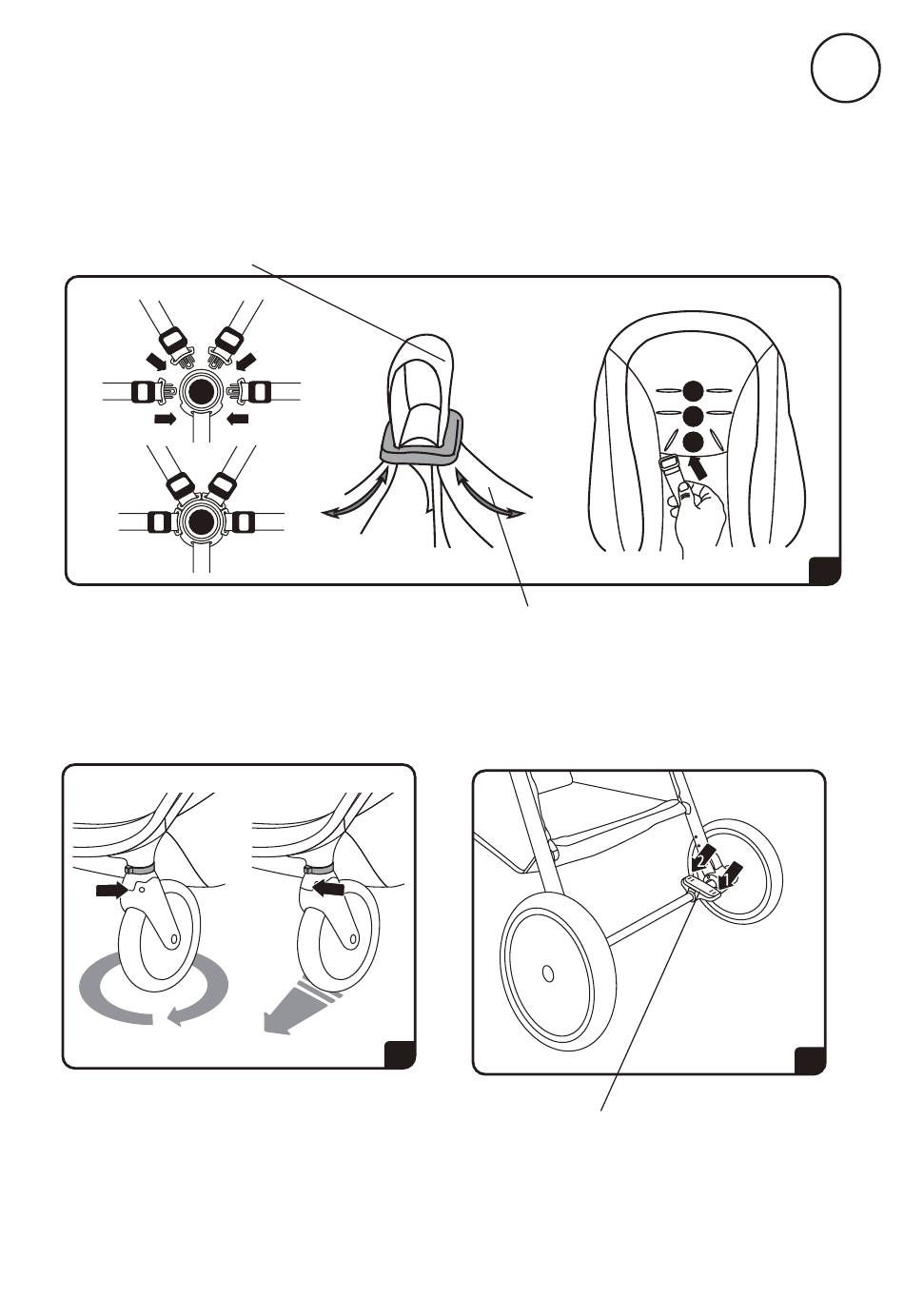 2

1