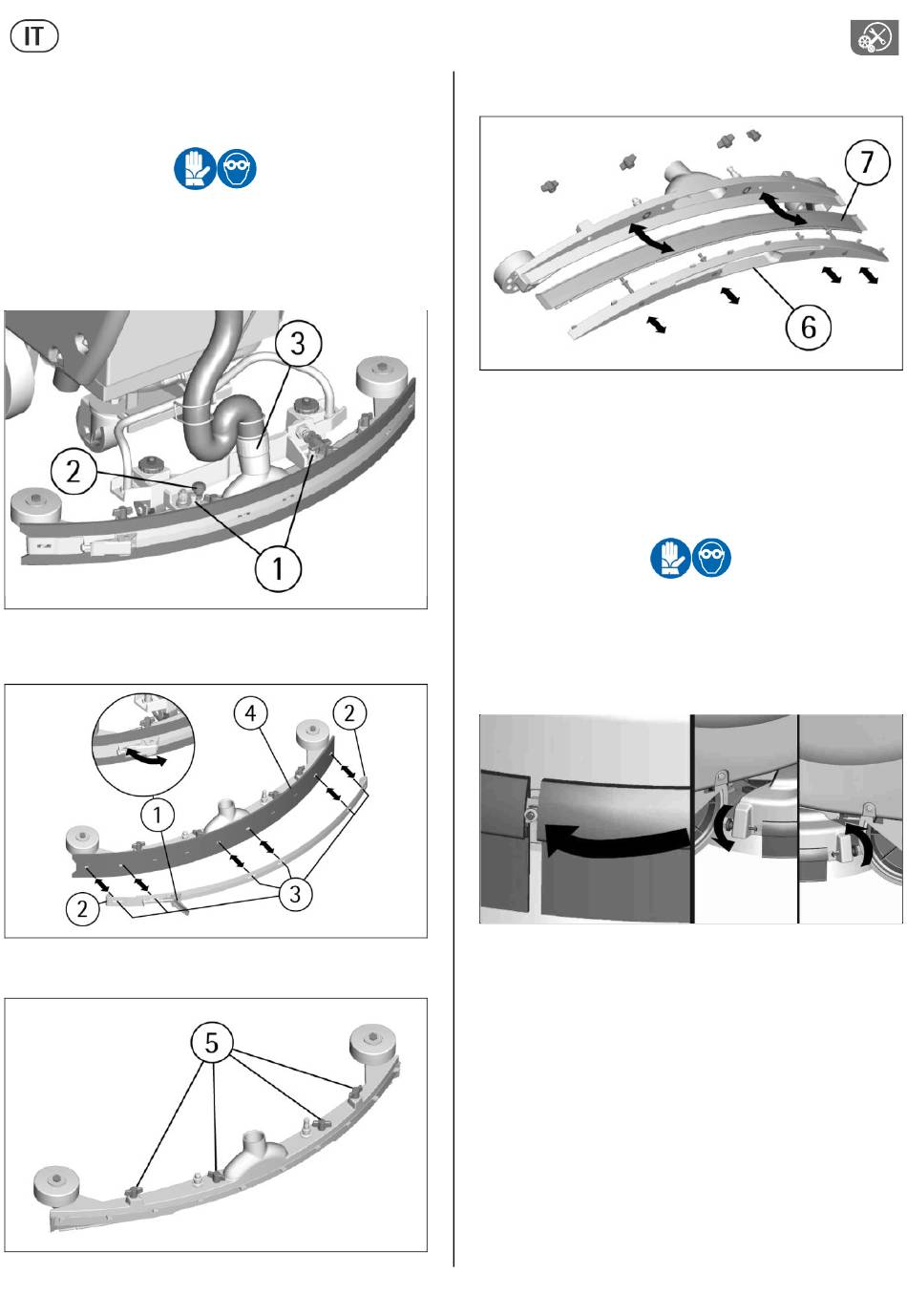 IT

3

2

1

4

2

1

2

3

5

7

6