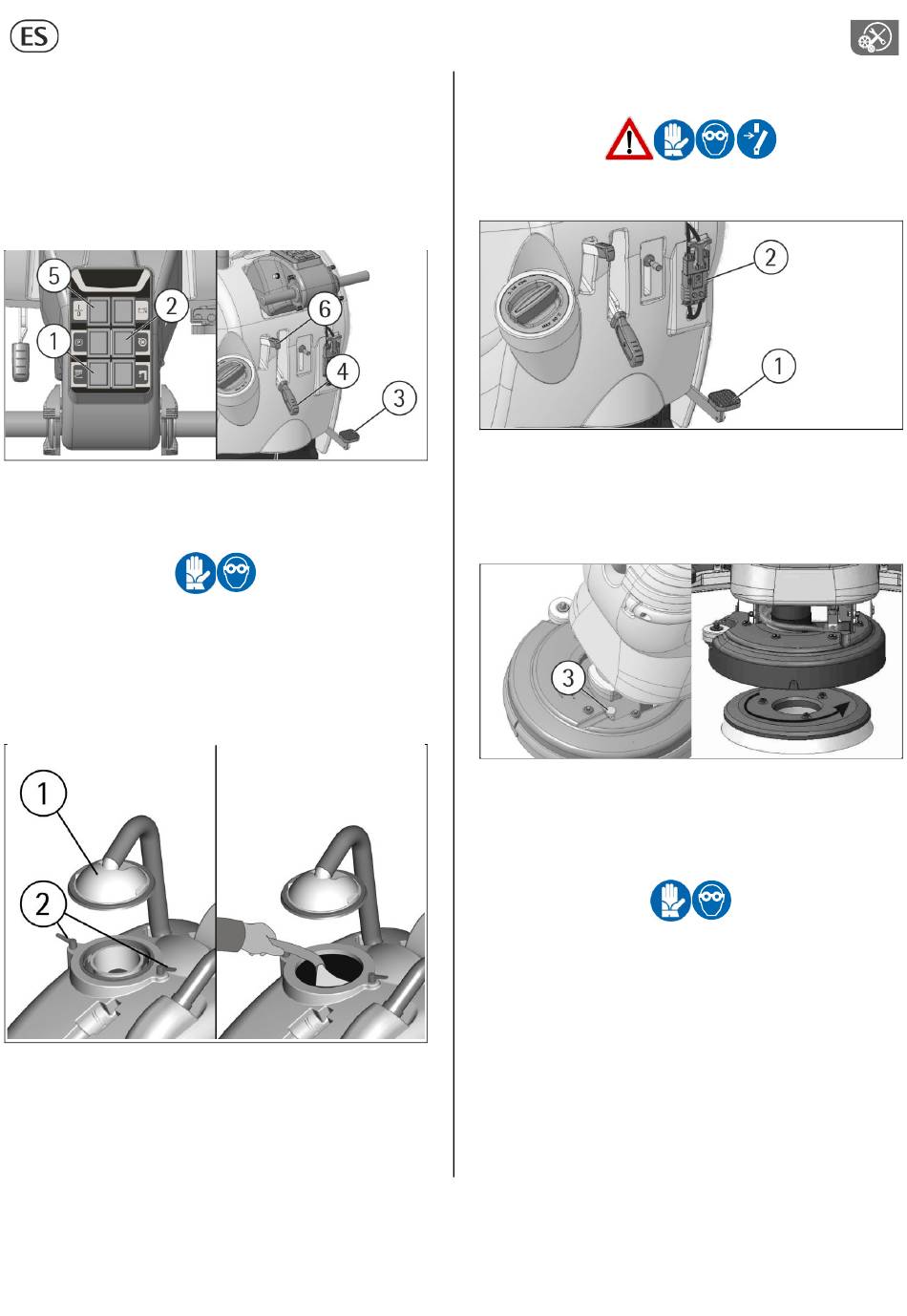 ES

5
2
1
6
4
3

1
2

2
1

3