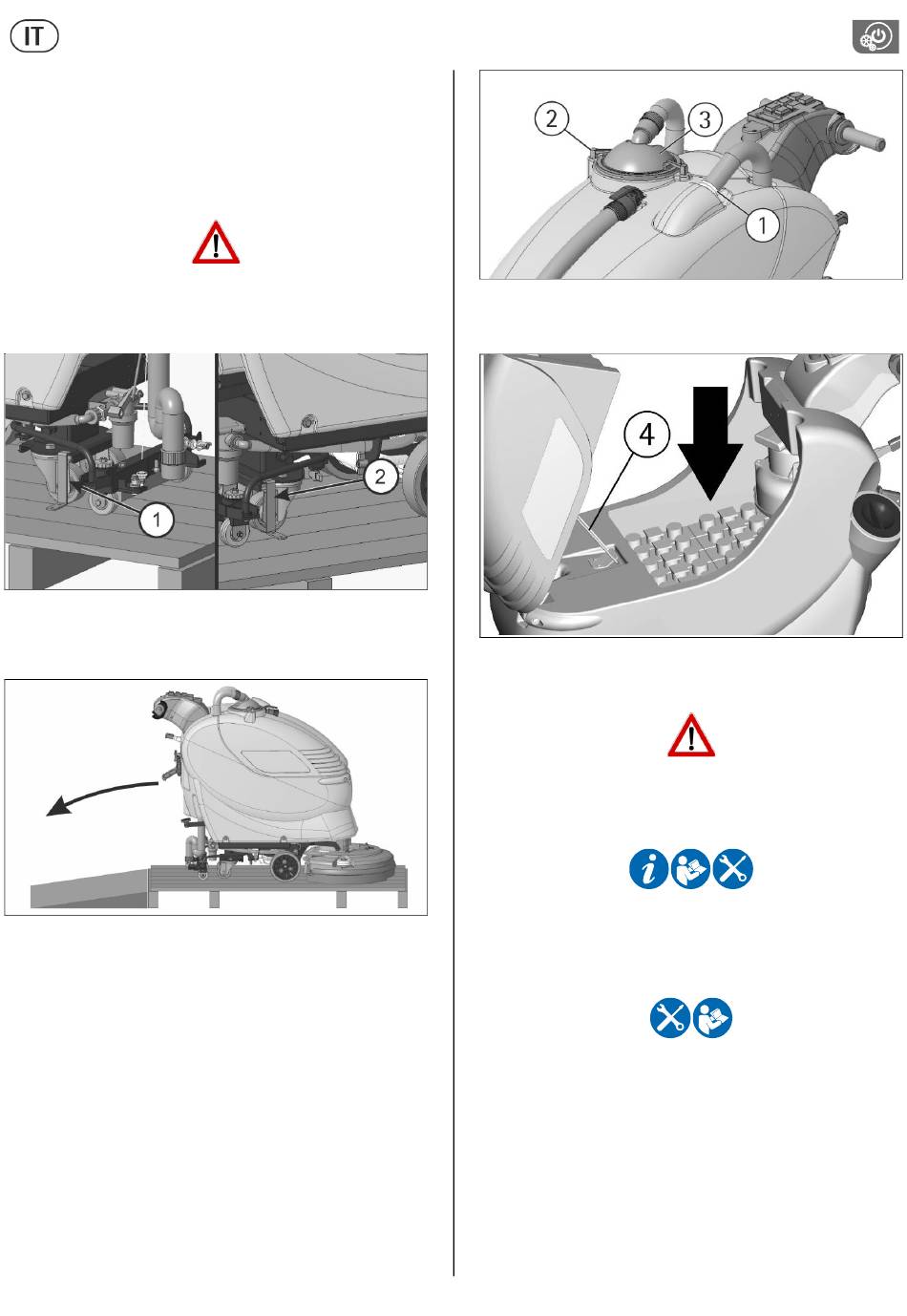 IT

2

3

1

1

2

4