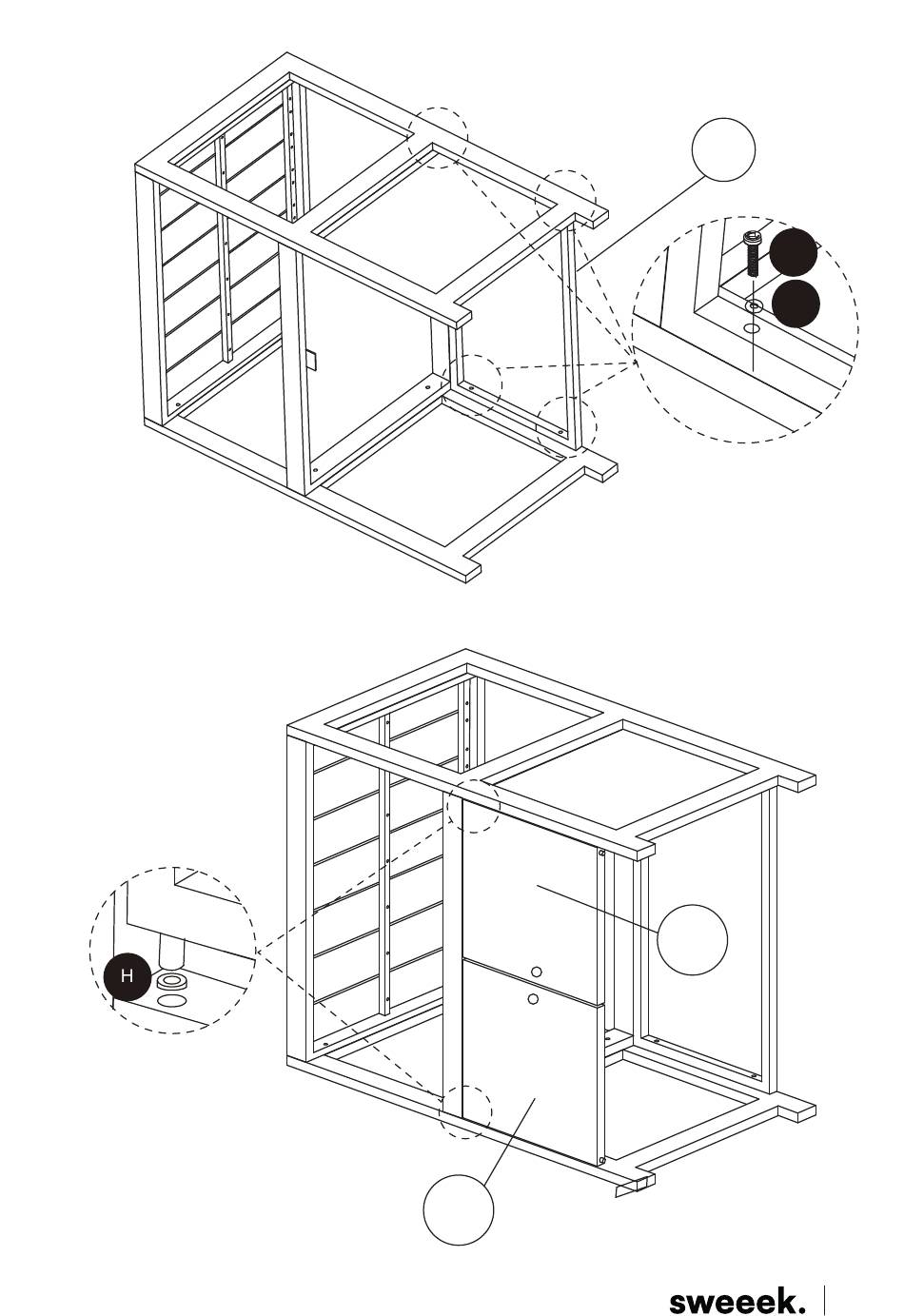 H

sweeek.