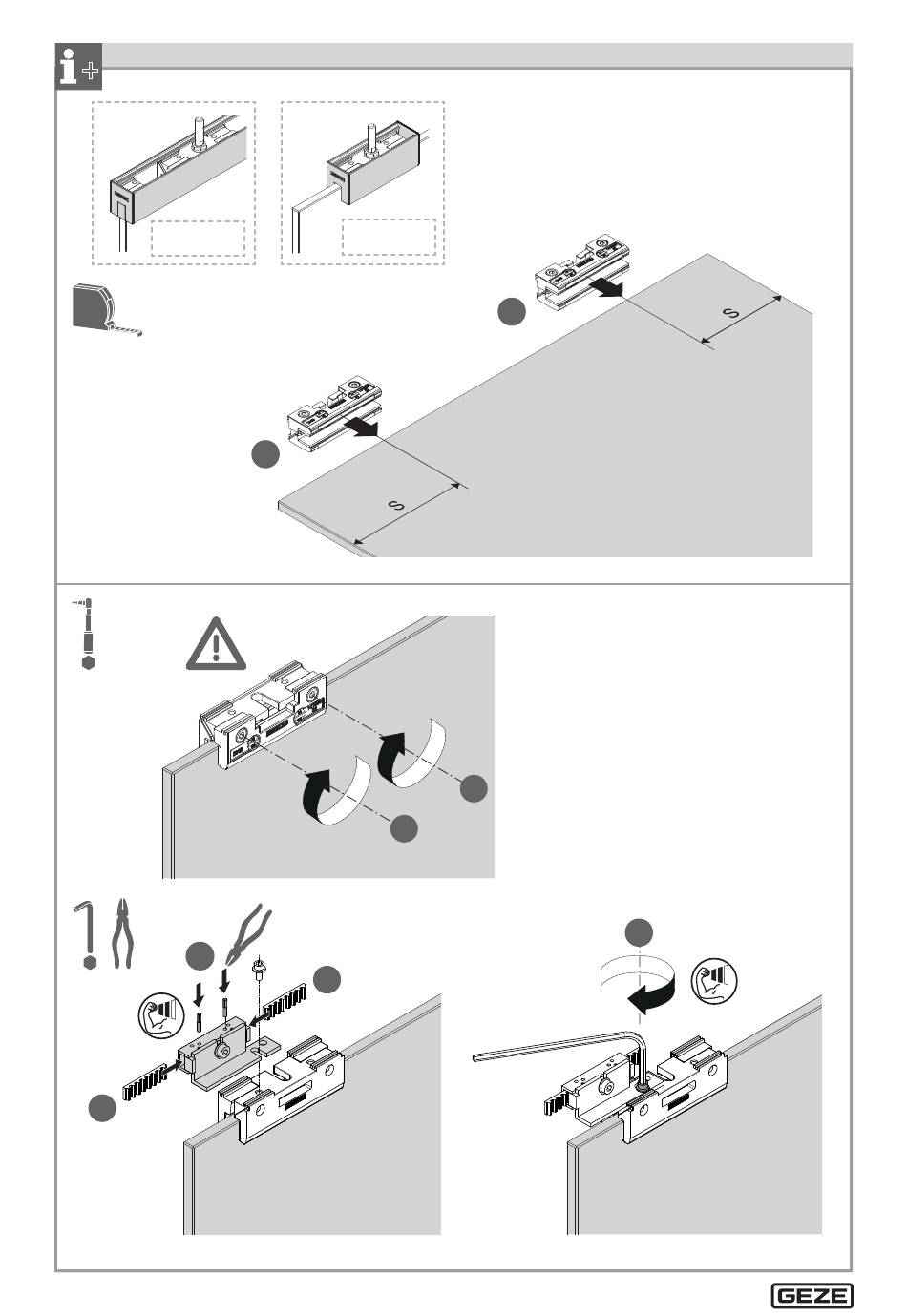 S

S

GEZE