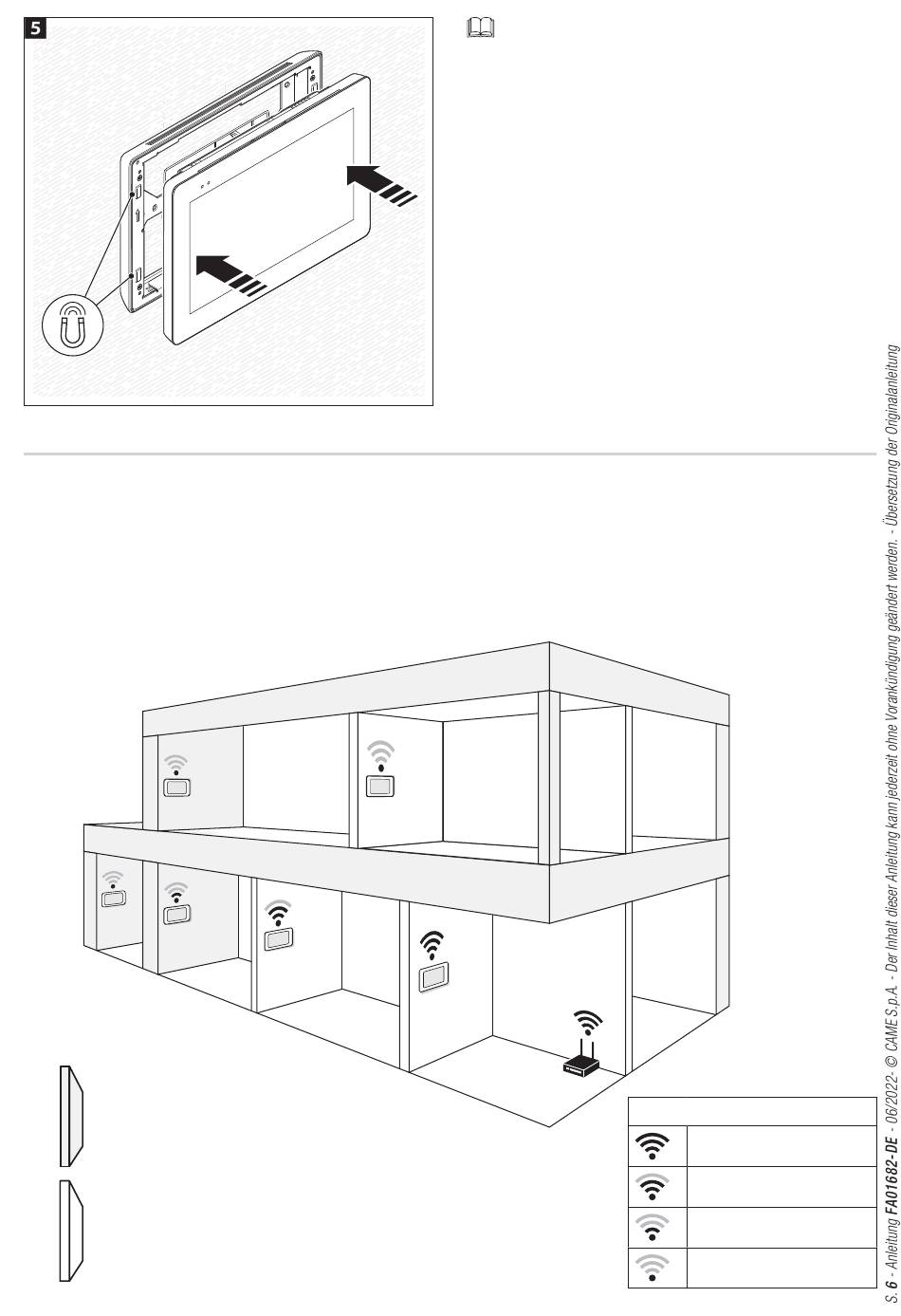 5

S. 6 - Anleitung FA01682-DE - 06/2022- © CAME S.p.A. - Der Inhalt dieser Anleitung kann jederzeit ohne Vorankündigung geändert werden. - Übersetzung der Originalanleitung