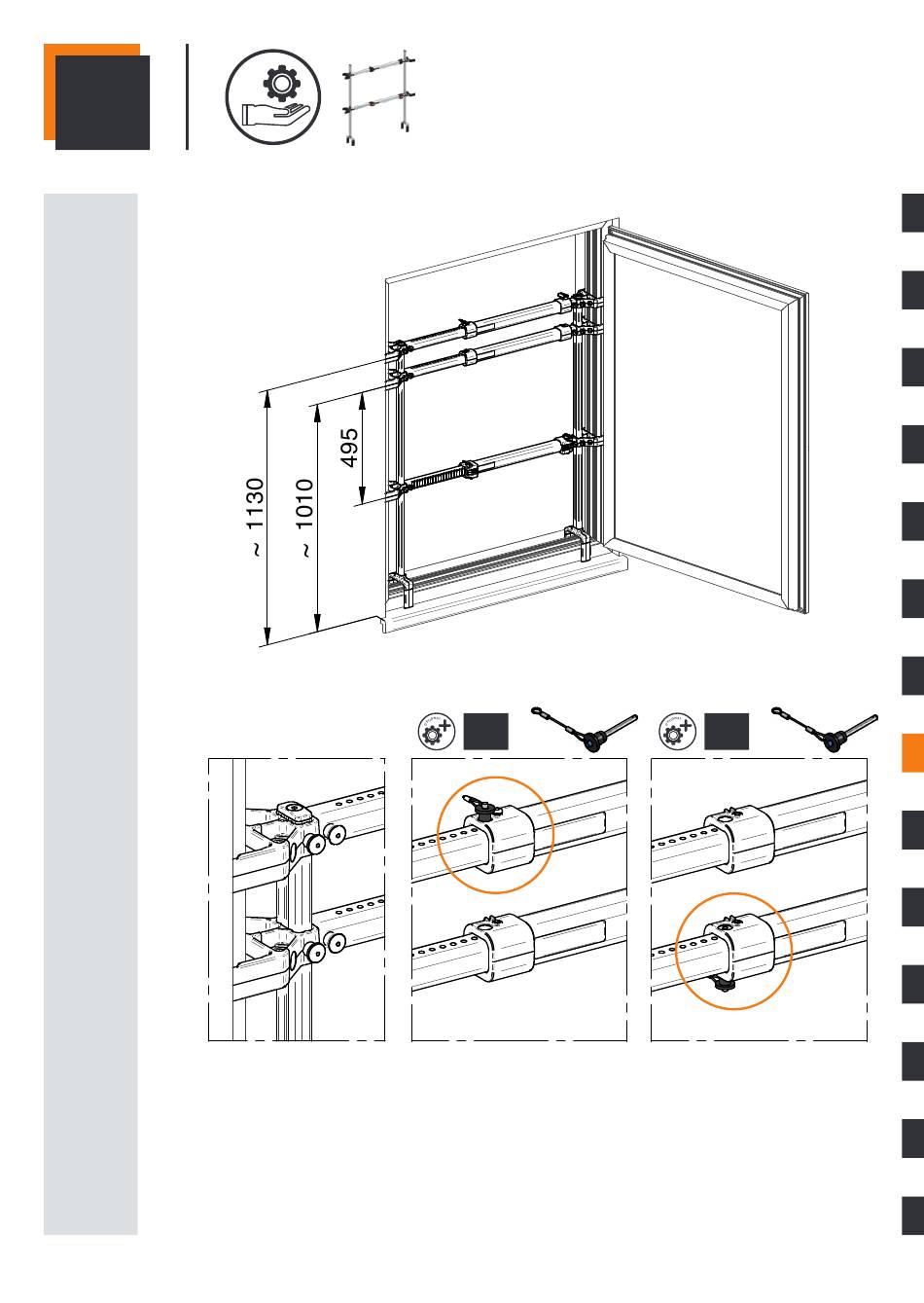 ~ 1130
~ 1010
495