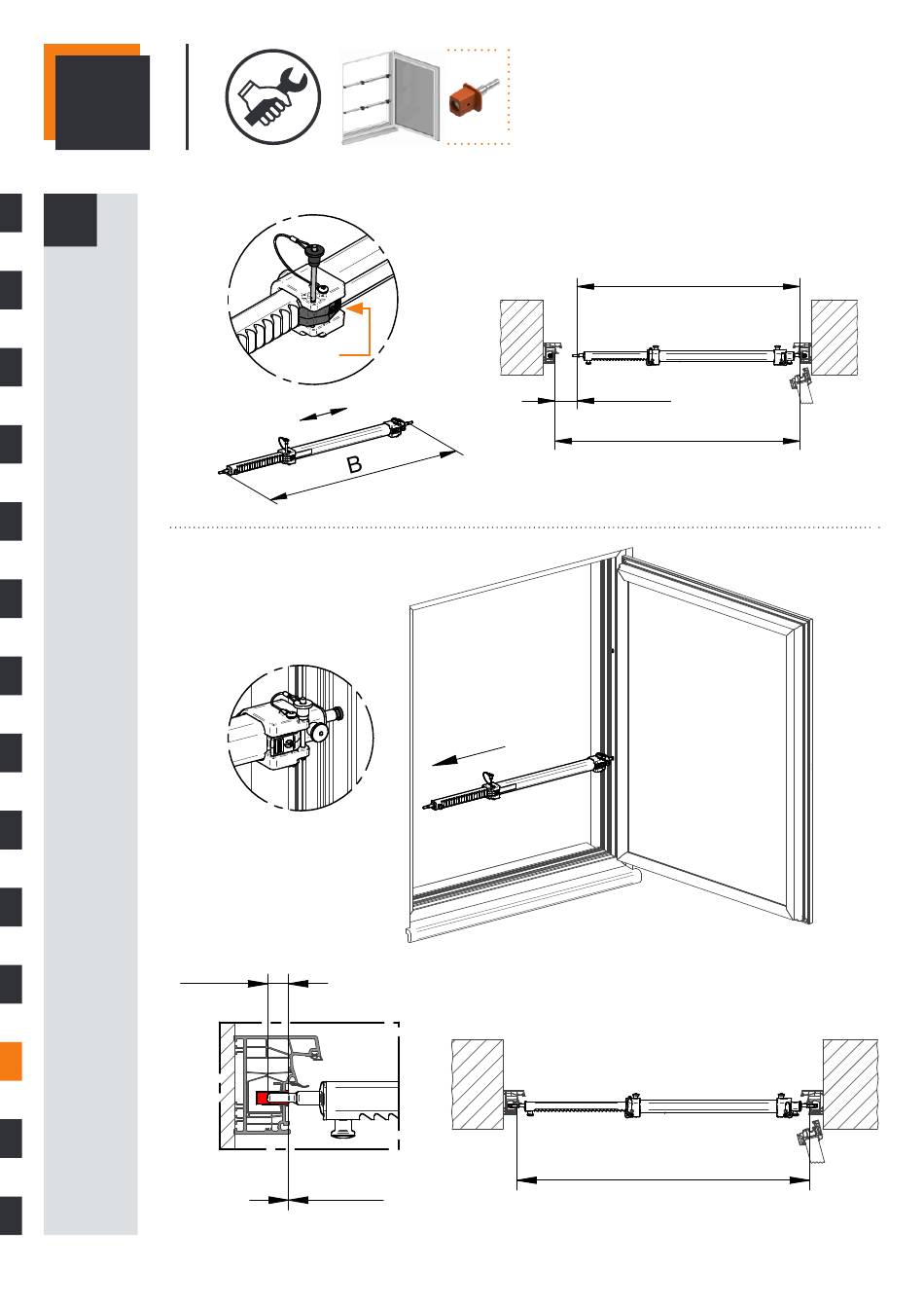 B