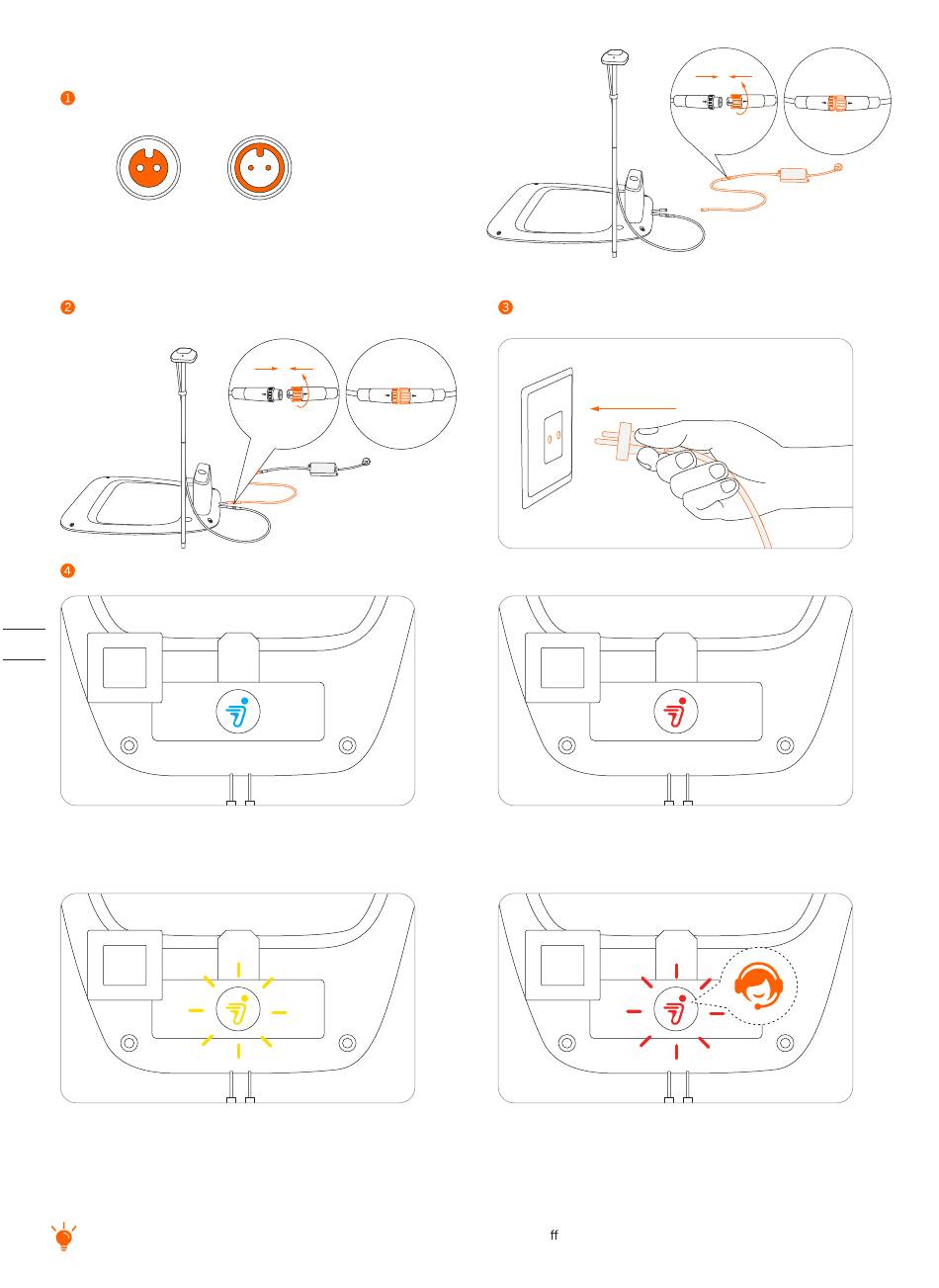 1

2

3

4

ff