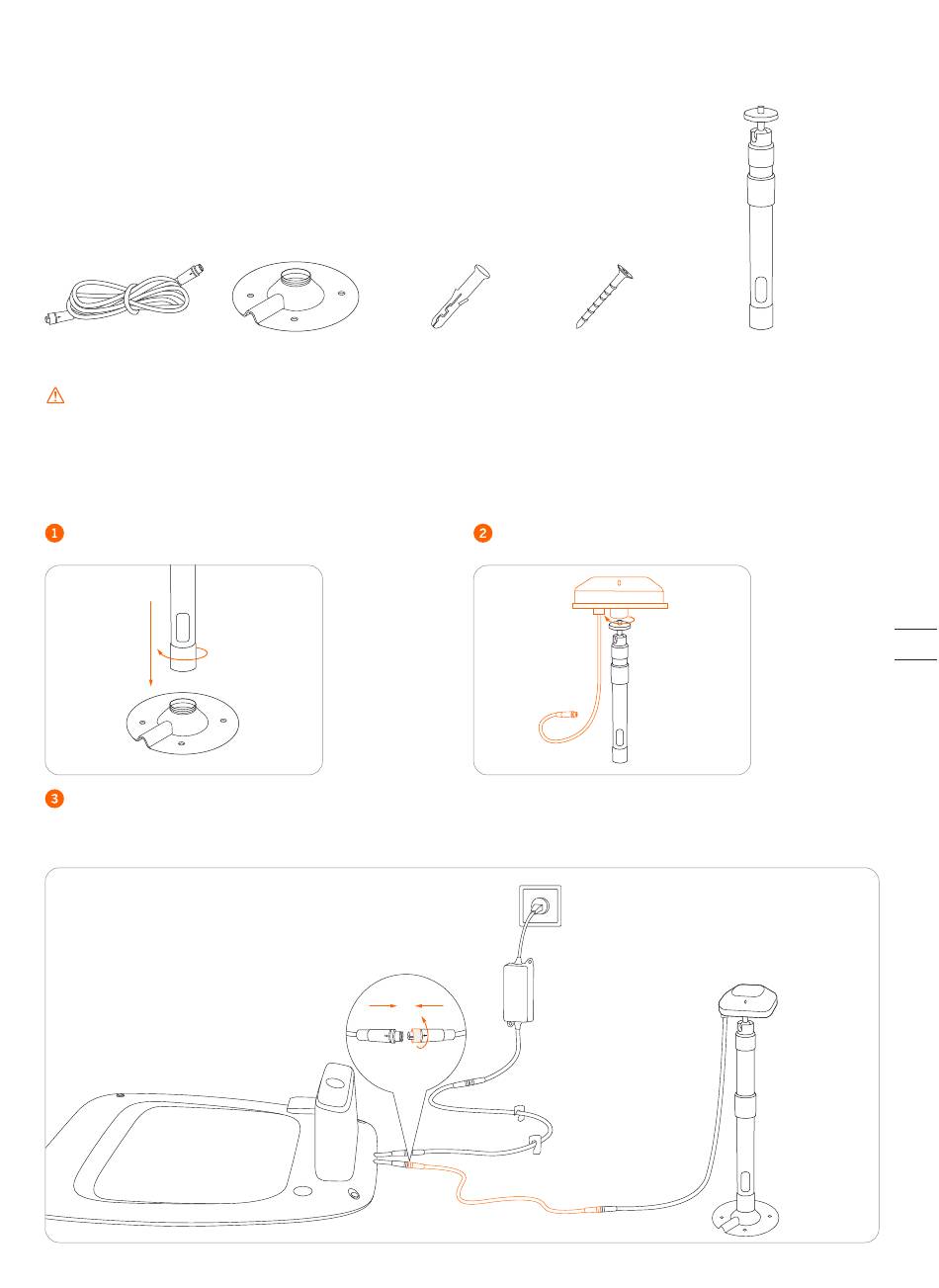 1

2

3