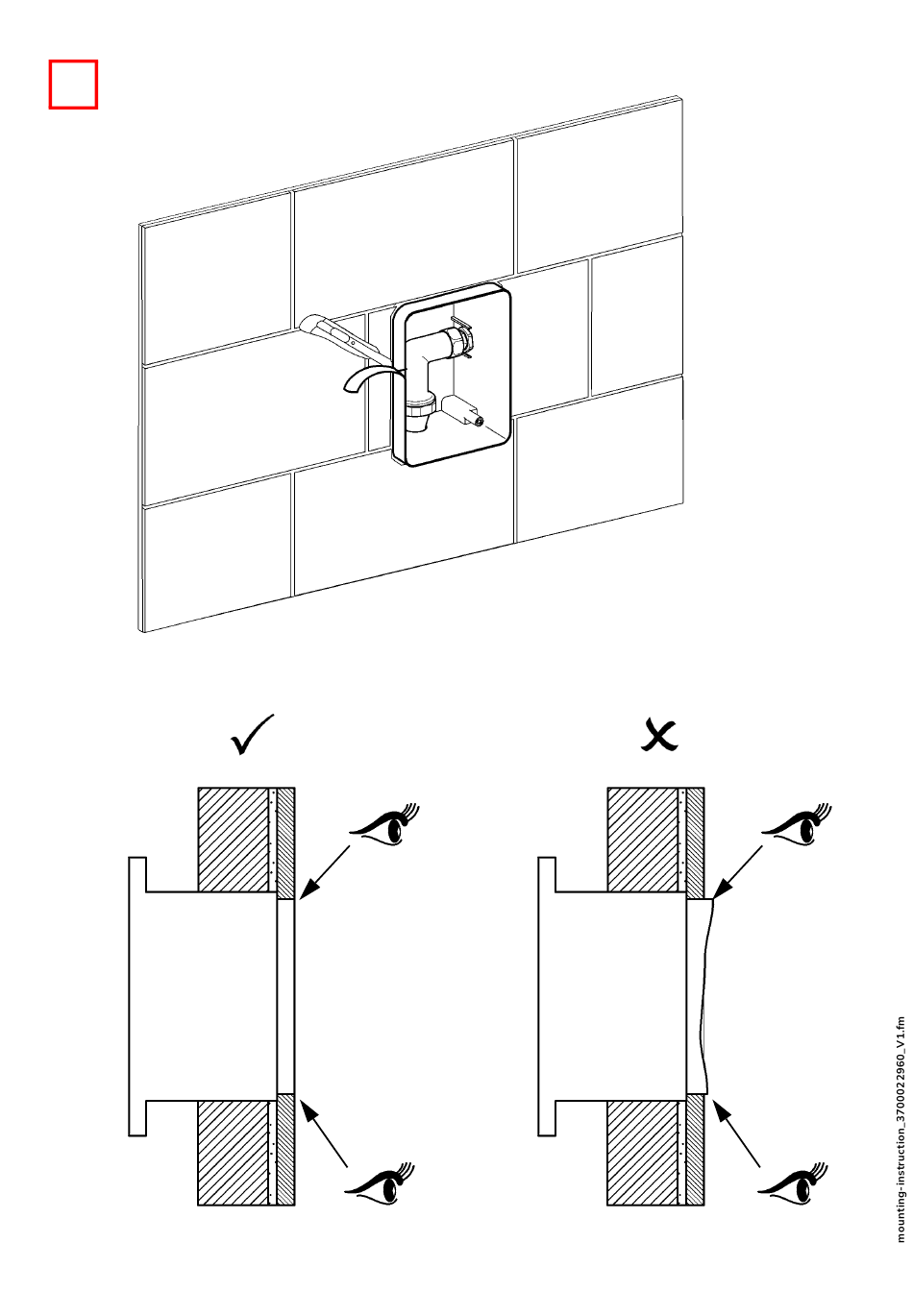 mounting-instruction_3700022960_V1.fm