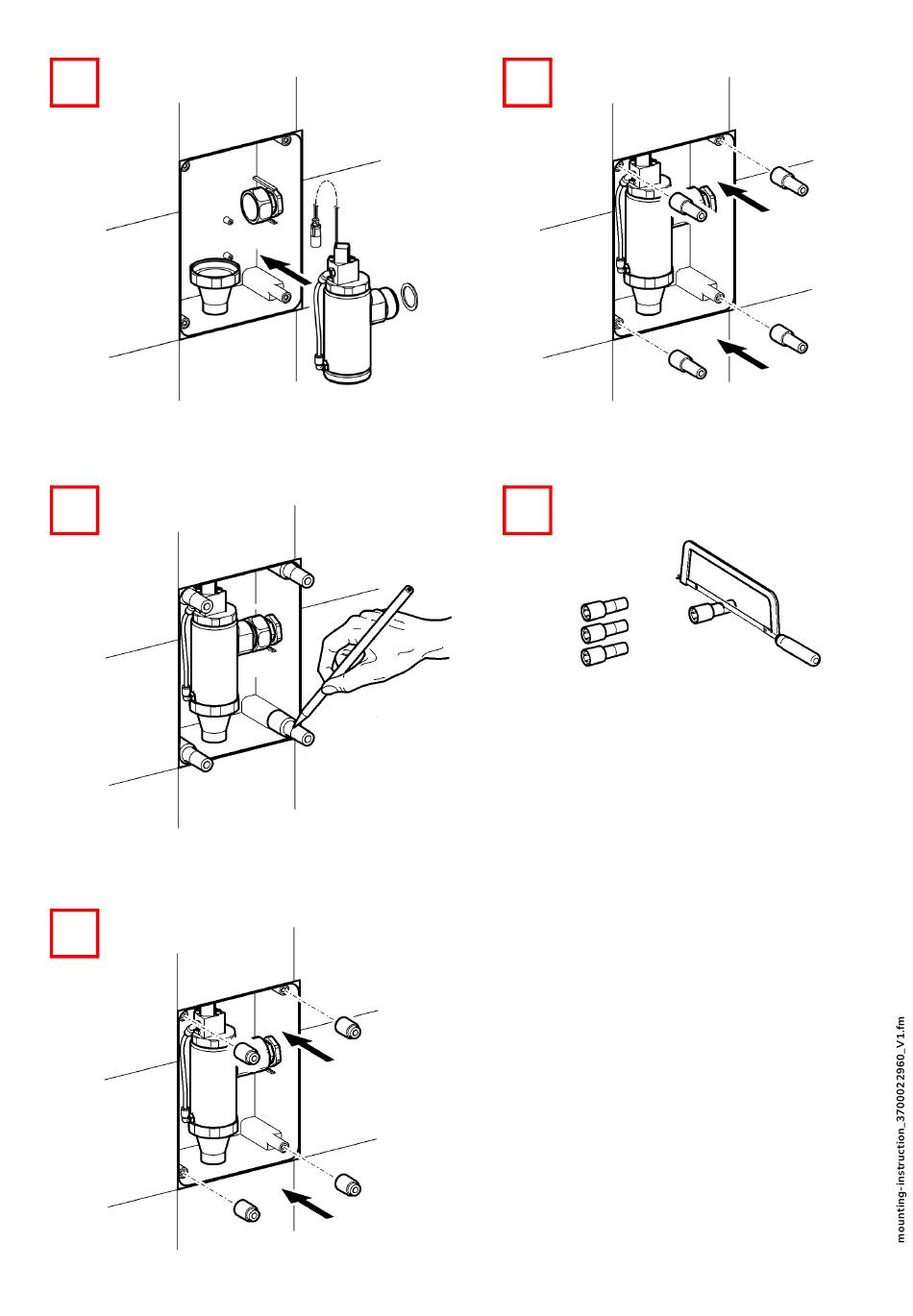 mounting-instruction_3700022960_V1.fm