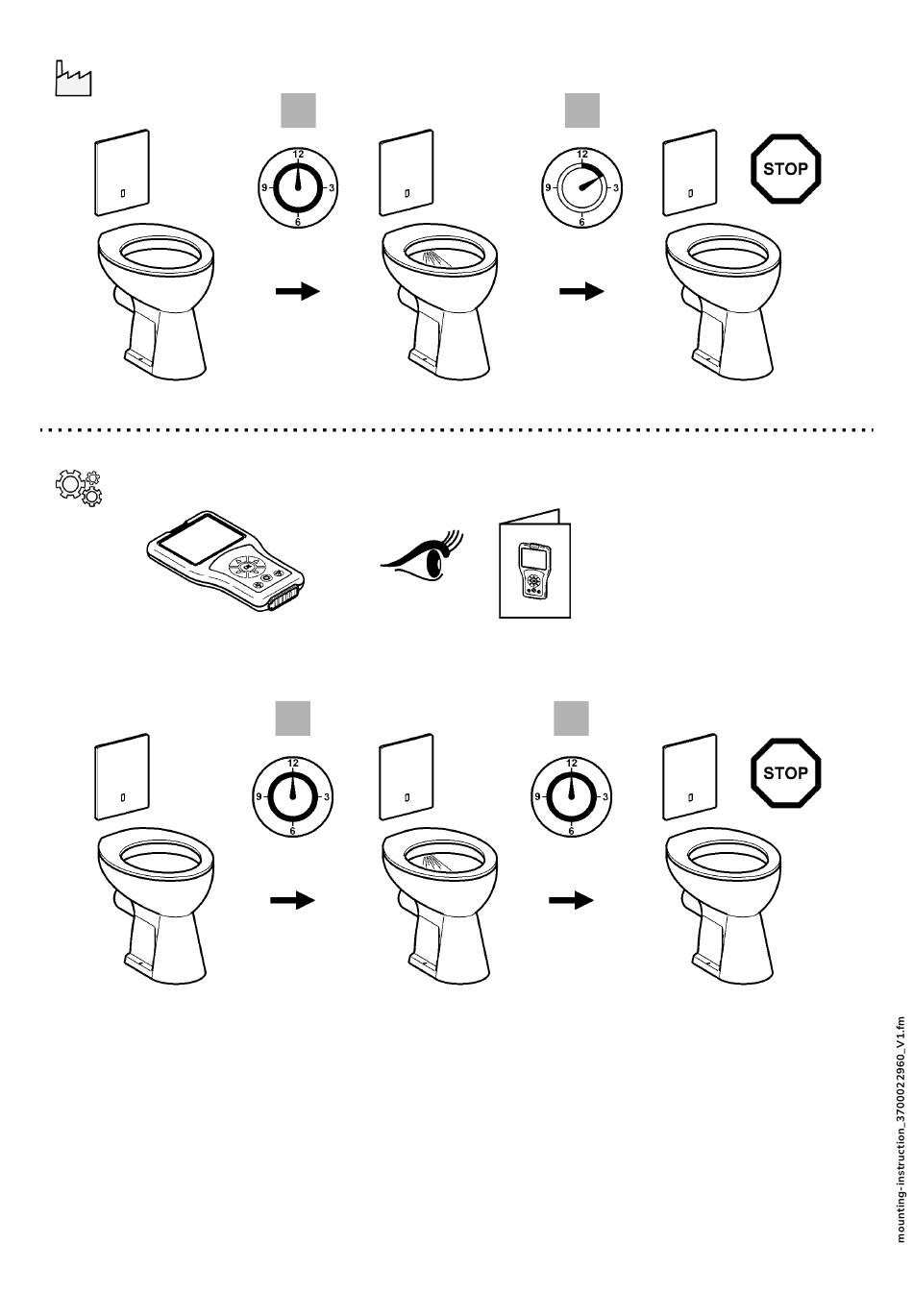 12
9
3
6

12
9
3
6

STOP

12
9
3
6

12
9
3
6

STOP

mounting-instruction_3700022960_V1.fm