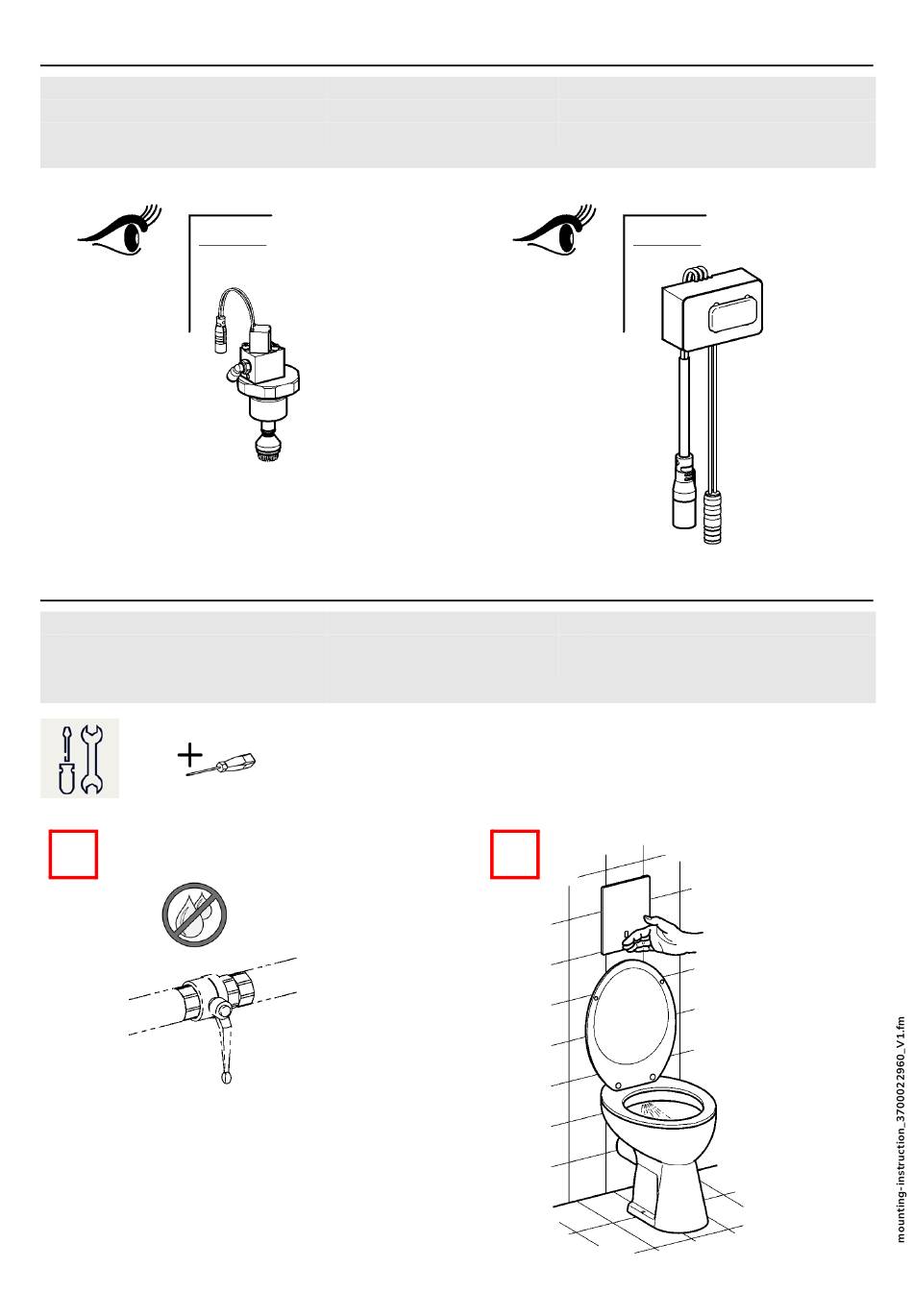 mounting-instruction_3700022960_V1.fm