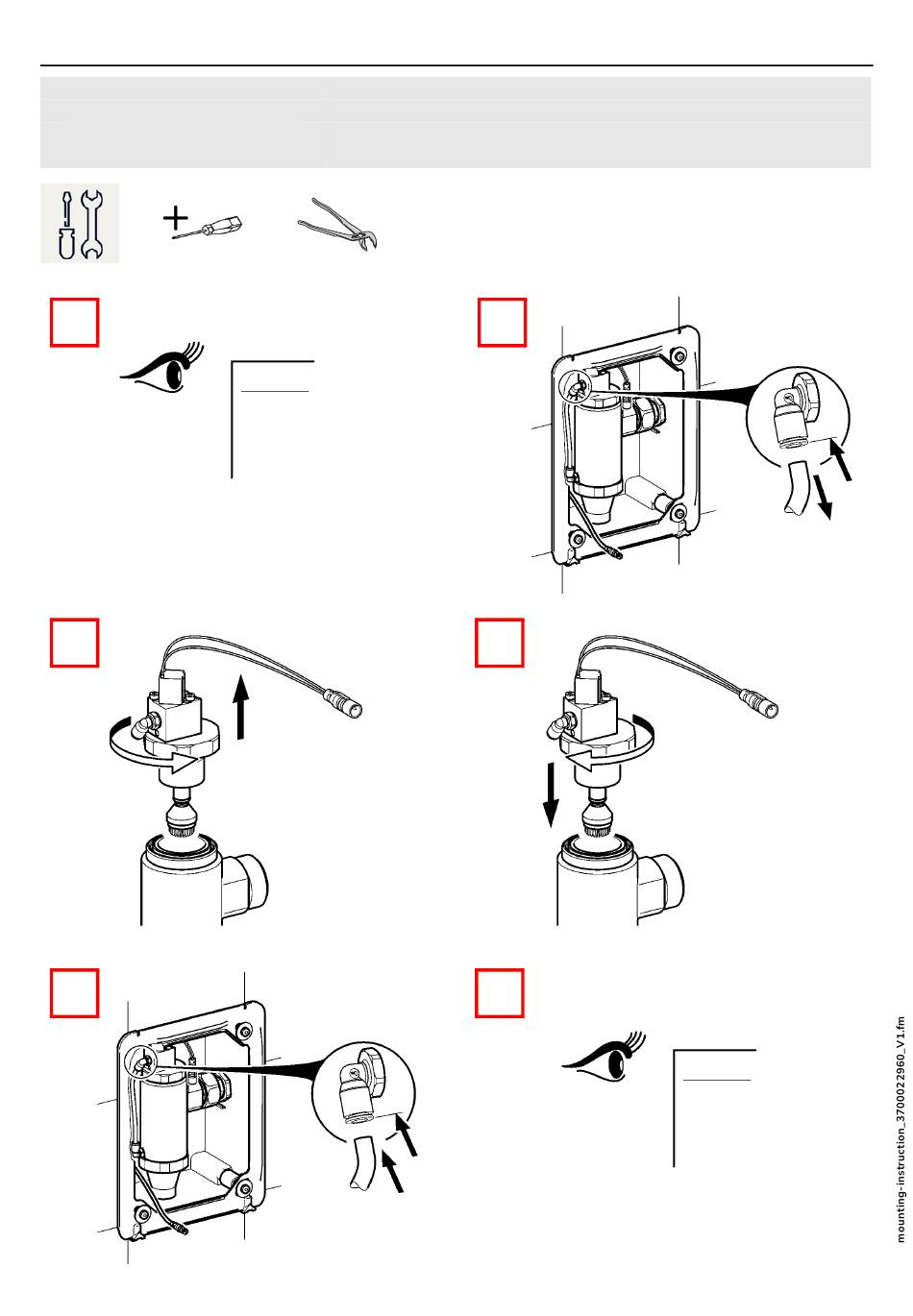 mounting-instruction_3700022960_V1.fm