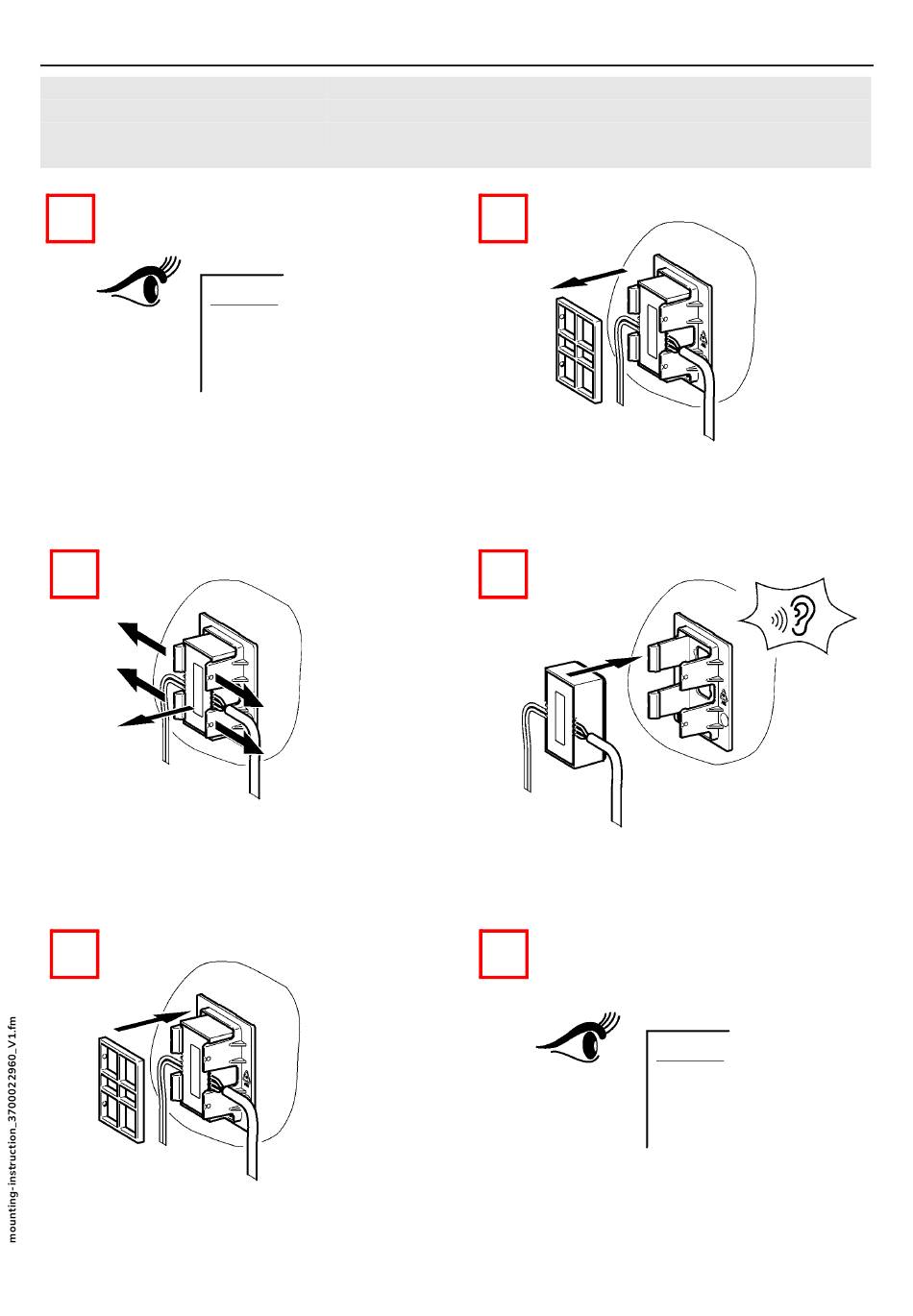 mounting-instruction_3700022960_V1.fm