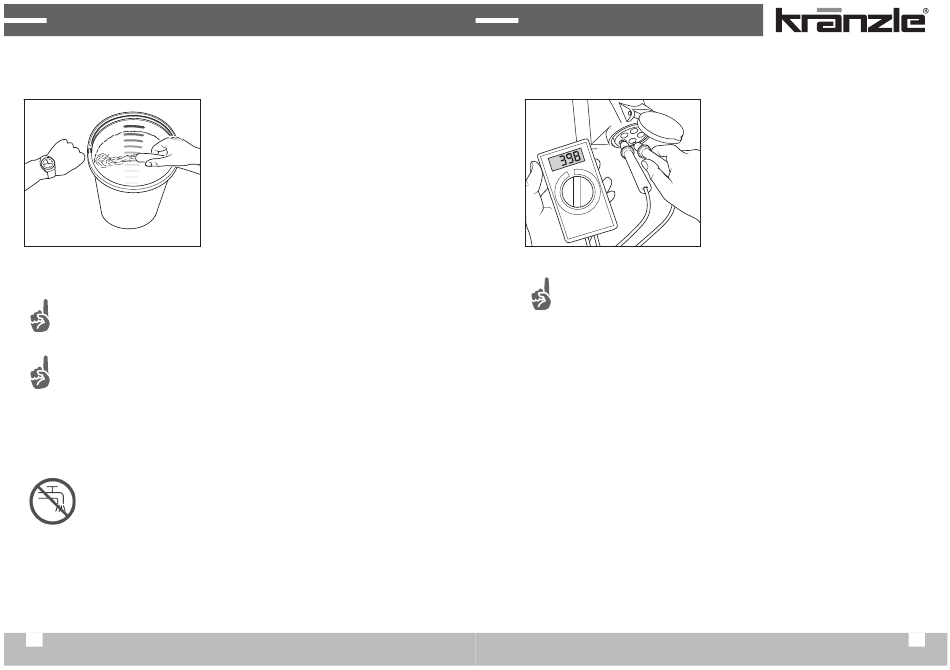 kränzle®

398