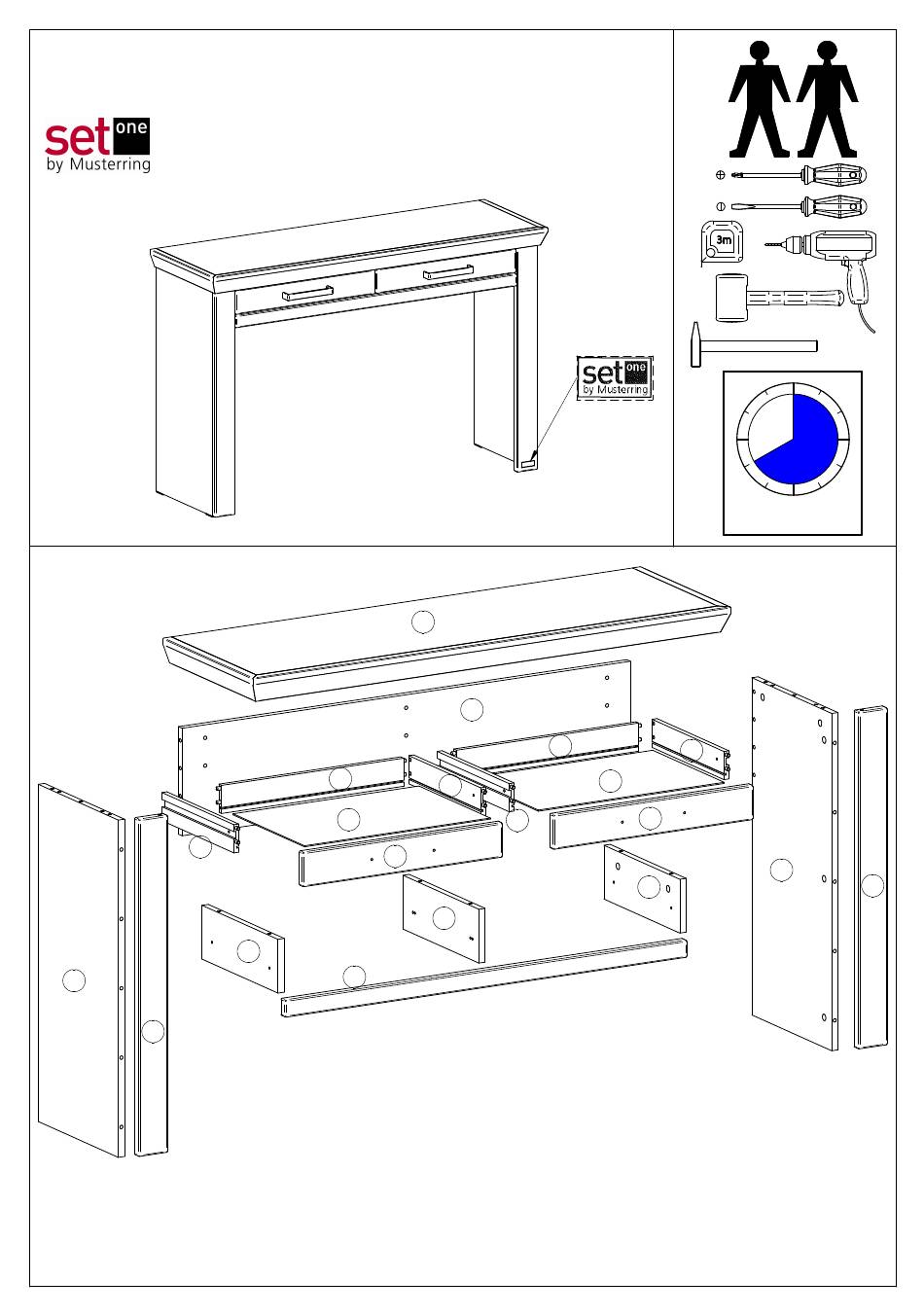 set one
by Musterring

set one
by Musterring

3m