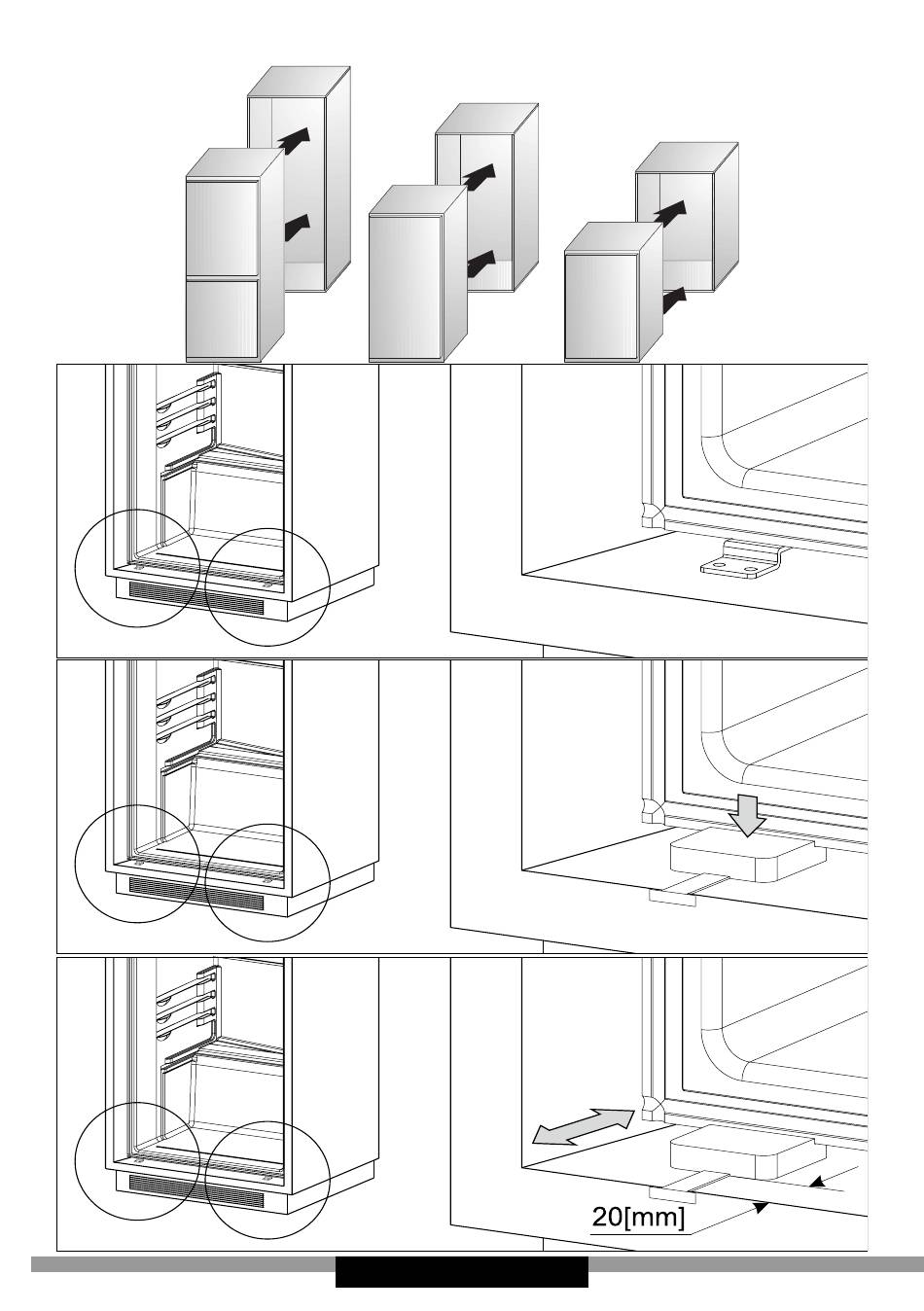 20[mm]