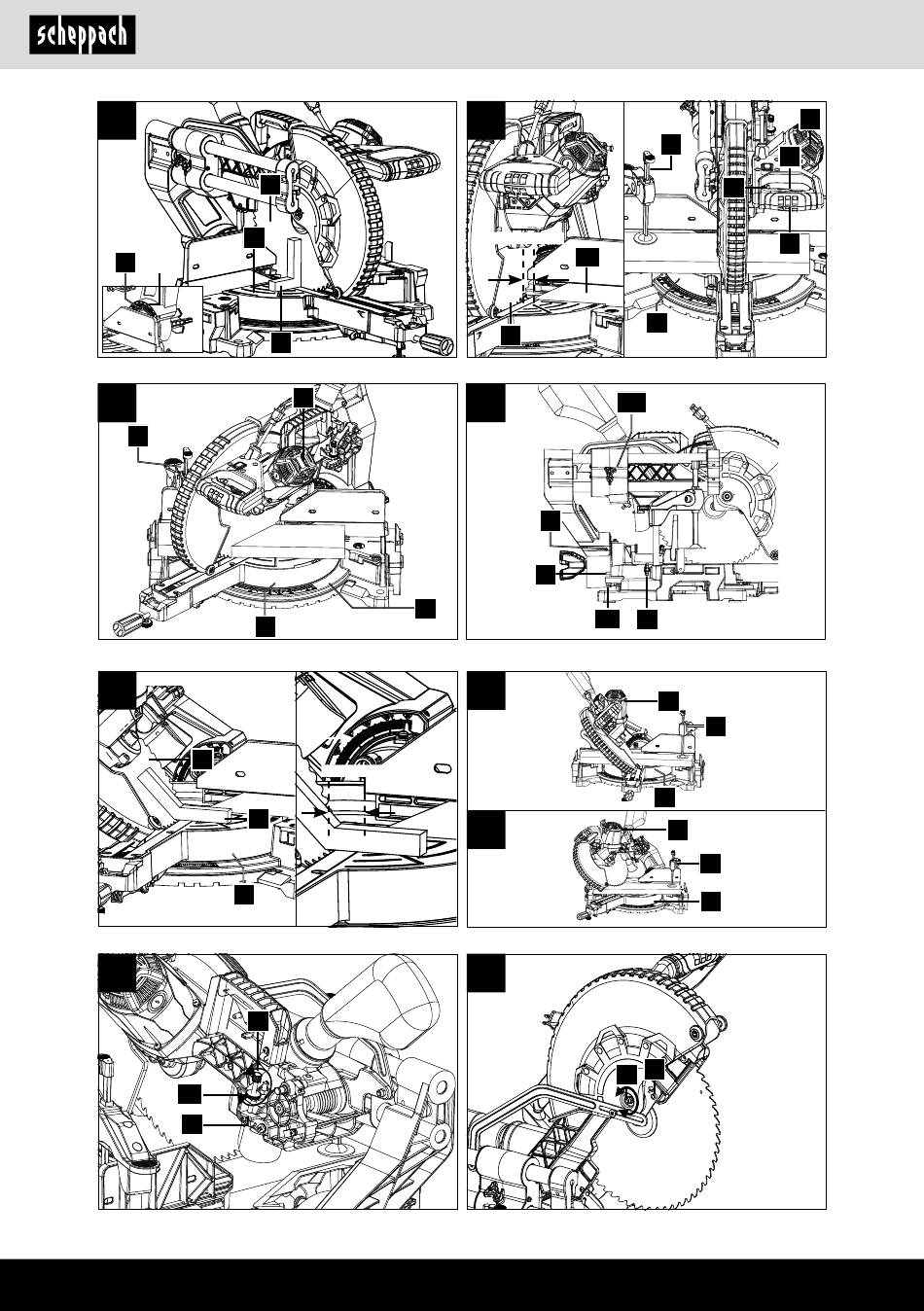 scheppach