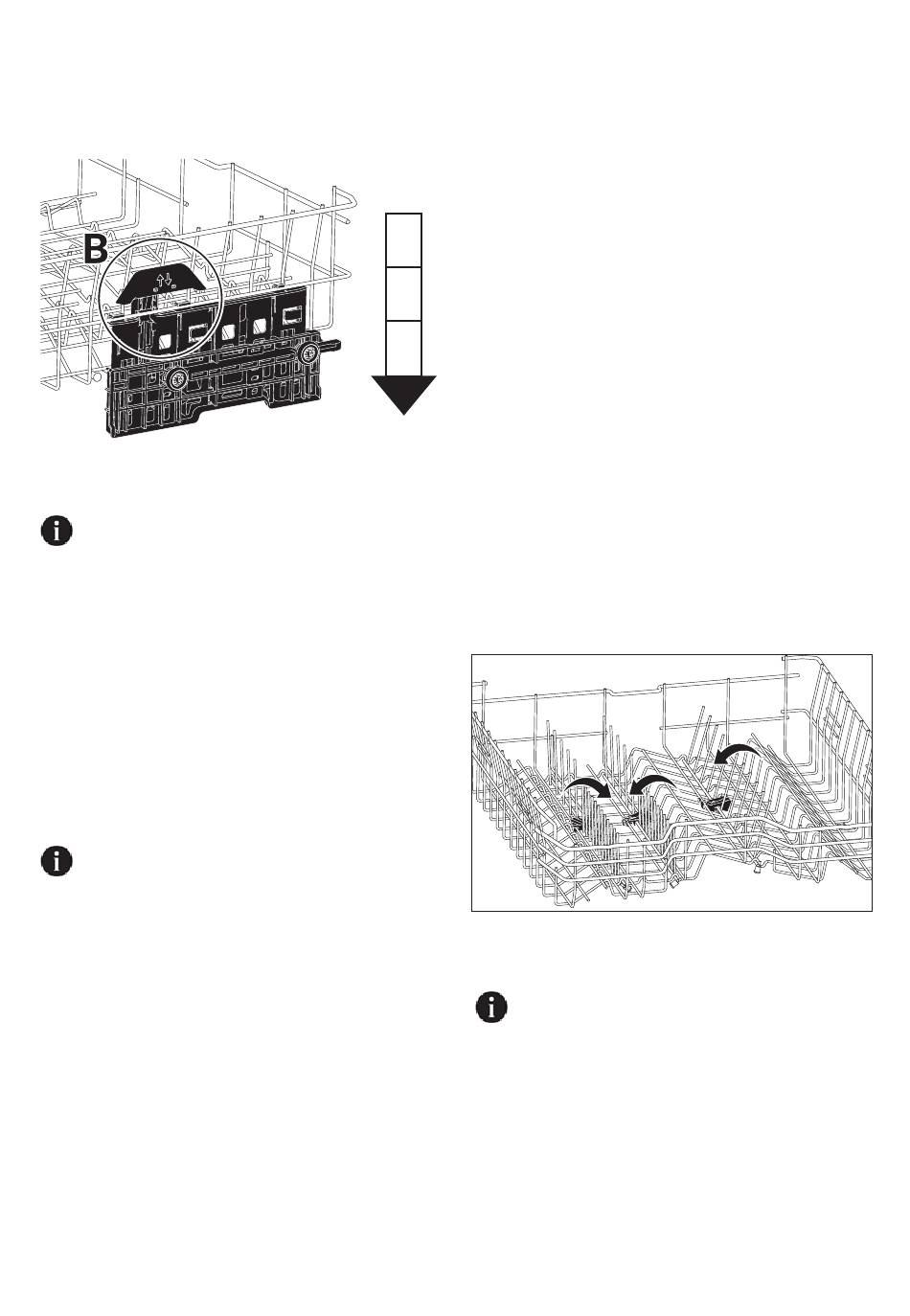 B