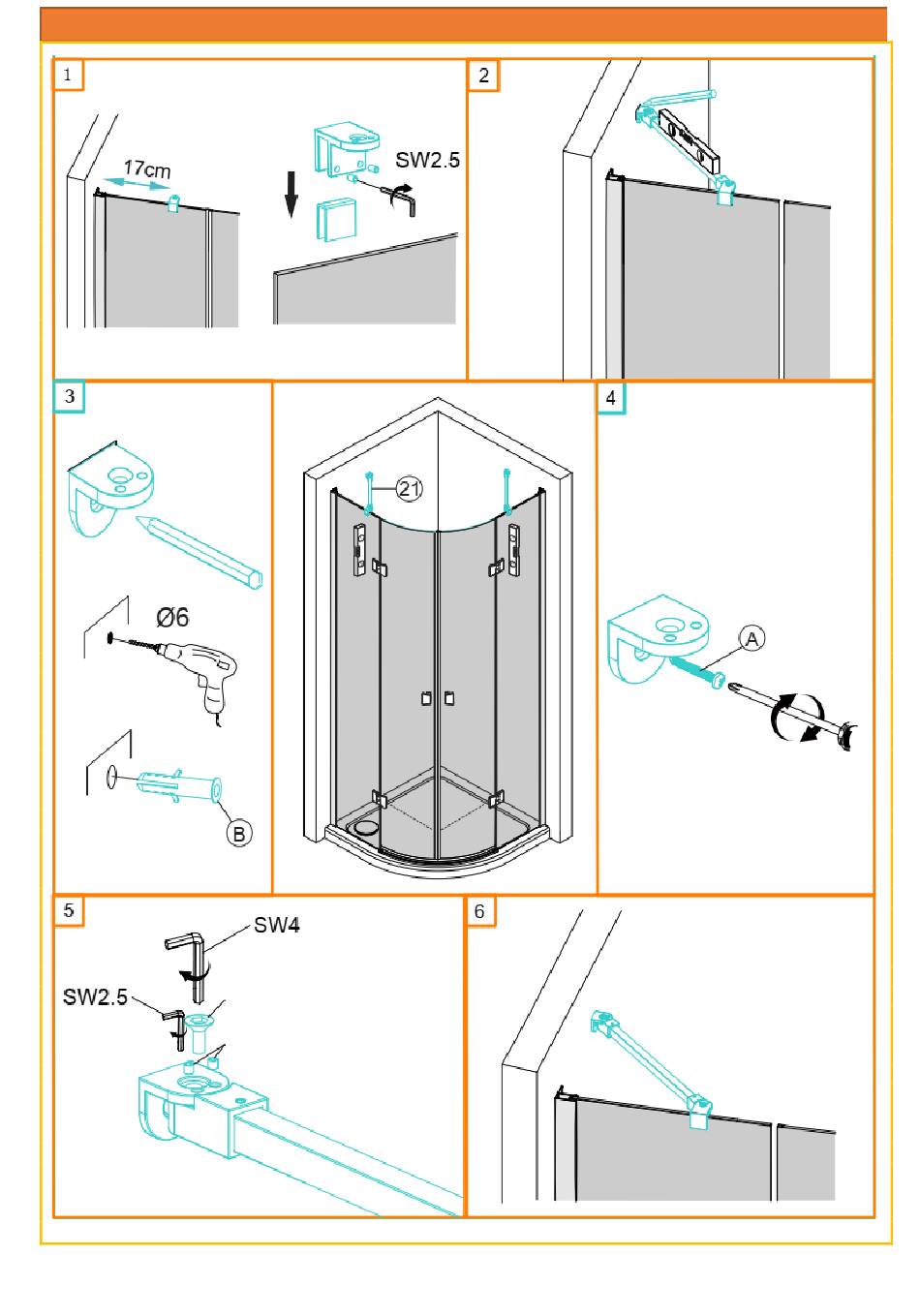 1

17cm

SW2.5

2

3

Ø6

B

21

4

A

5

SW4

SW2.5

6