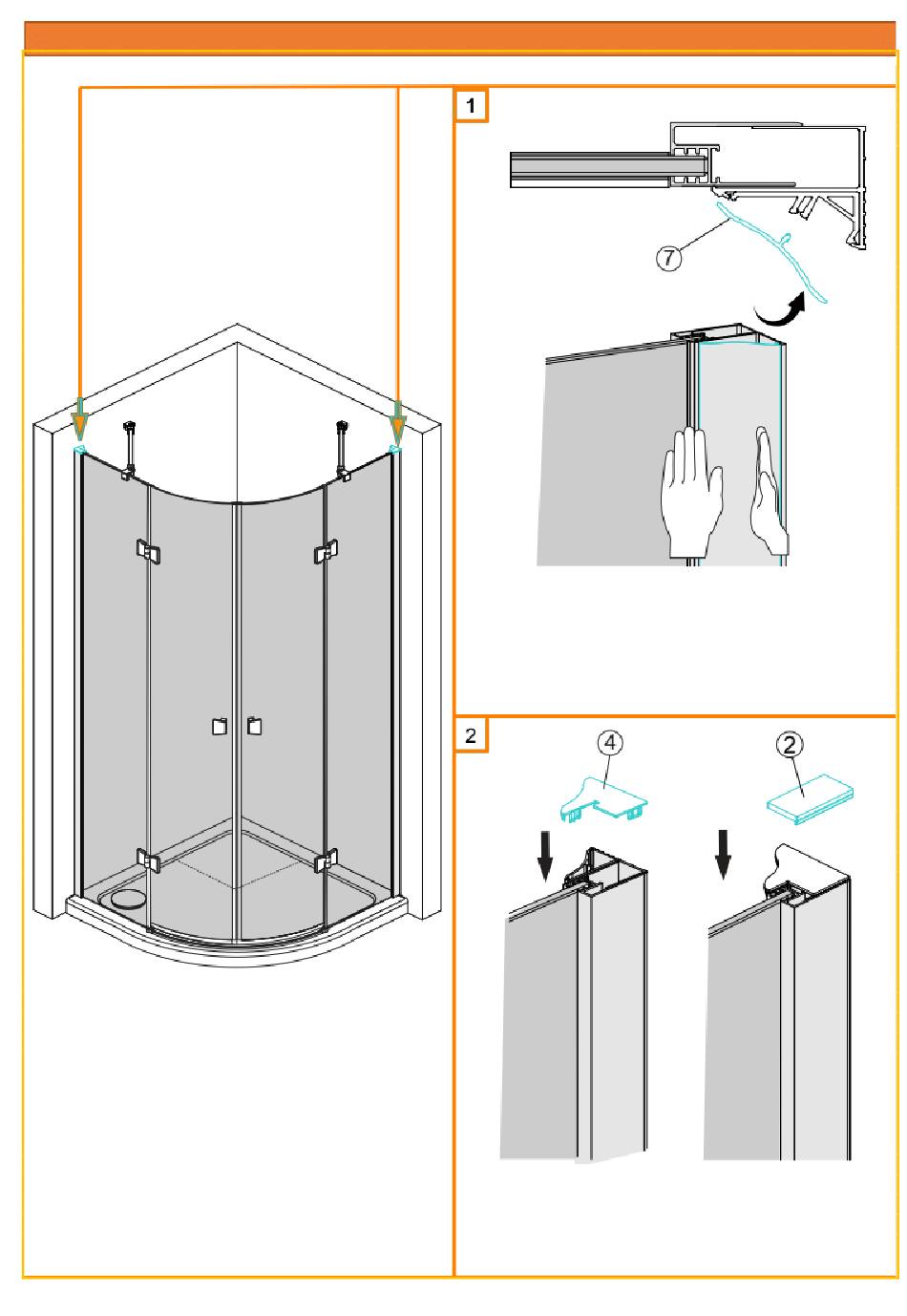 1

7

2

4

2