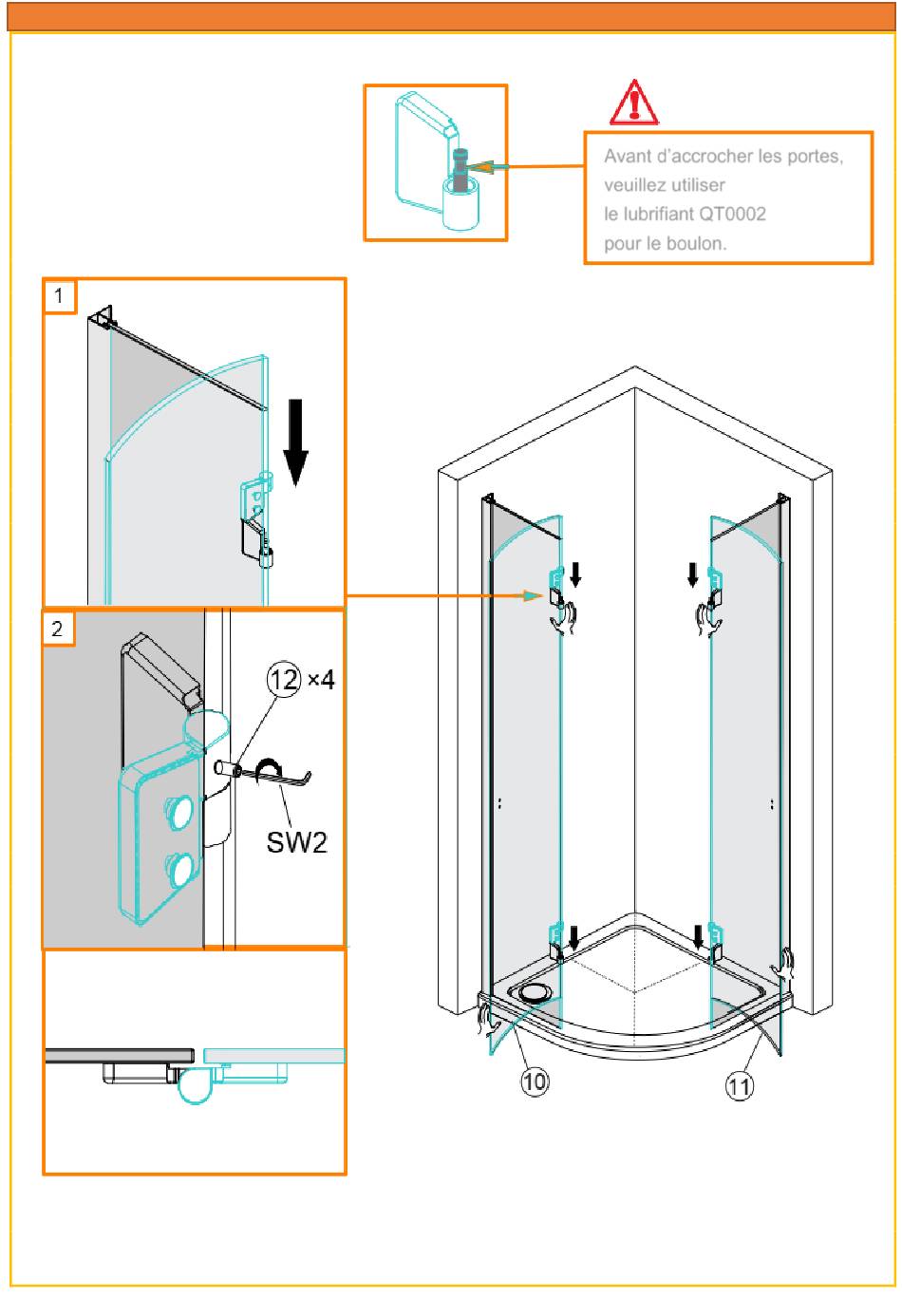 Avant d'accrocher les portes, veuillez utiliser le lubrifiant QT0002 pour le boulon.

1

2

12 ×4

SW2

10

11