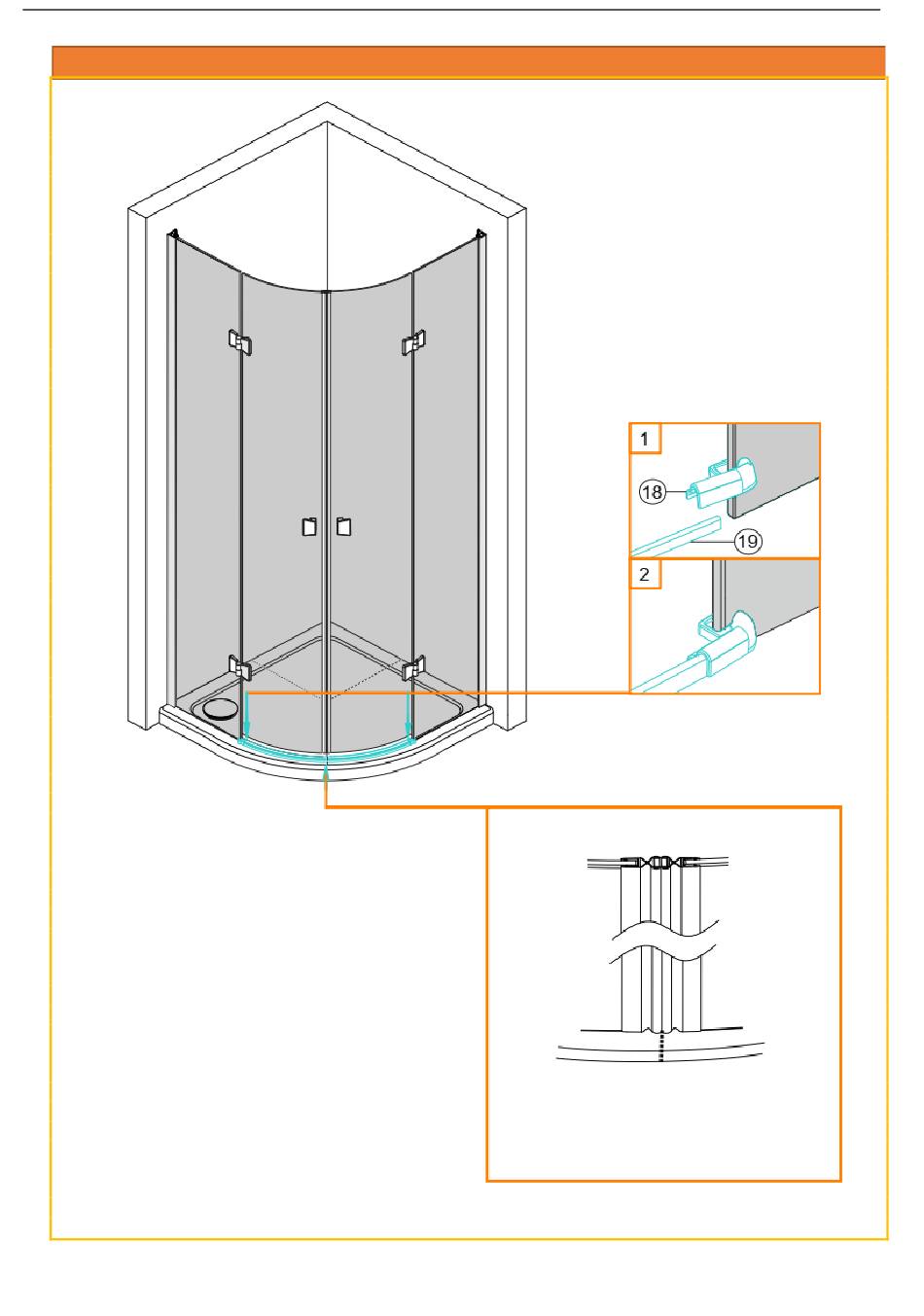 1
18
19
2